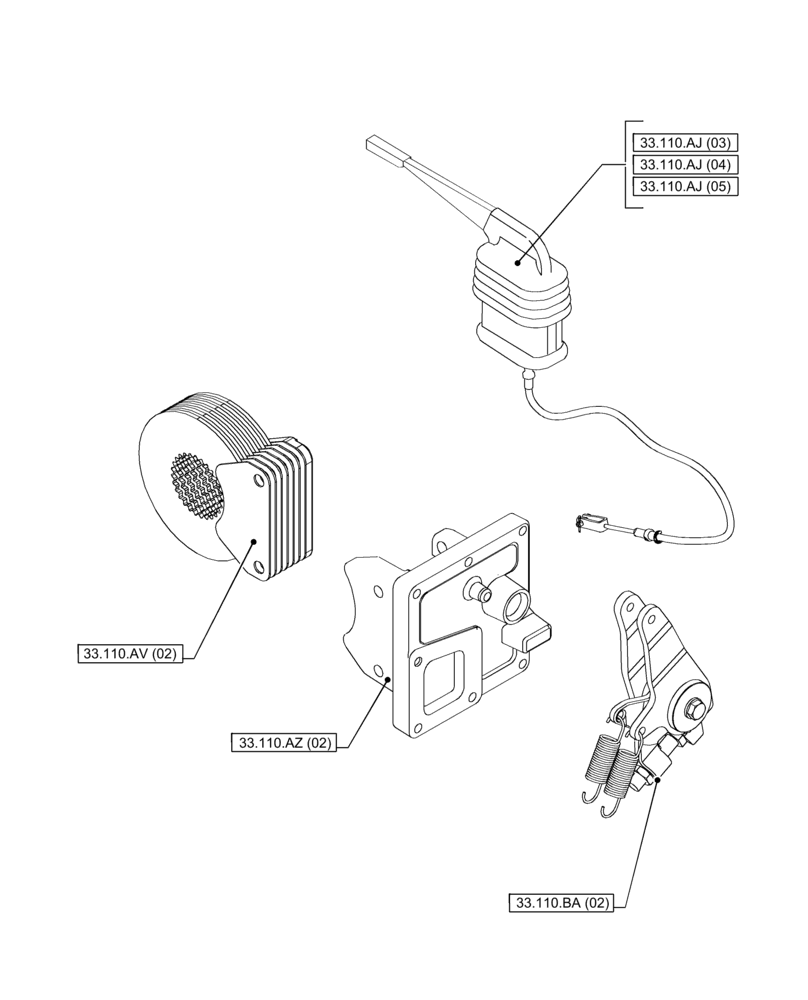 33.110.AJ (03)
33.110.AJ (04)
33.110.AJ (05)

33.110.AV (02)

33.110.AZ (02)

33.110.BA (02)