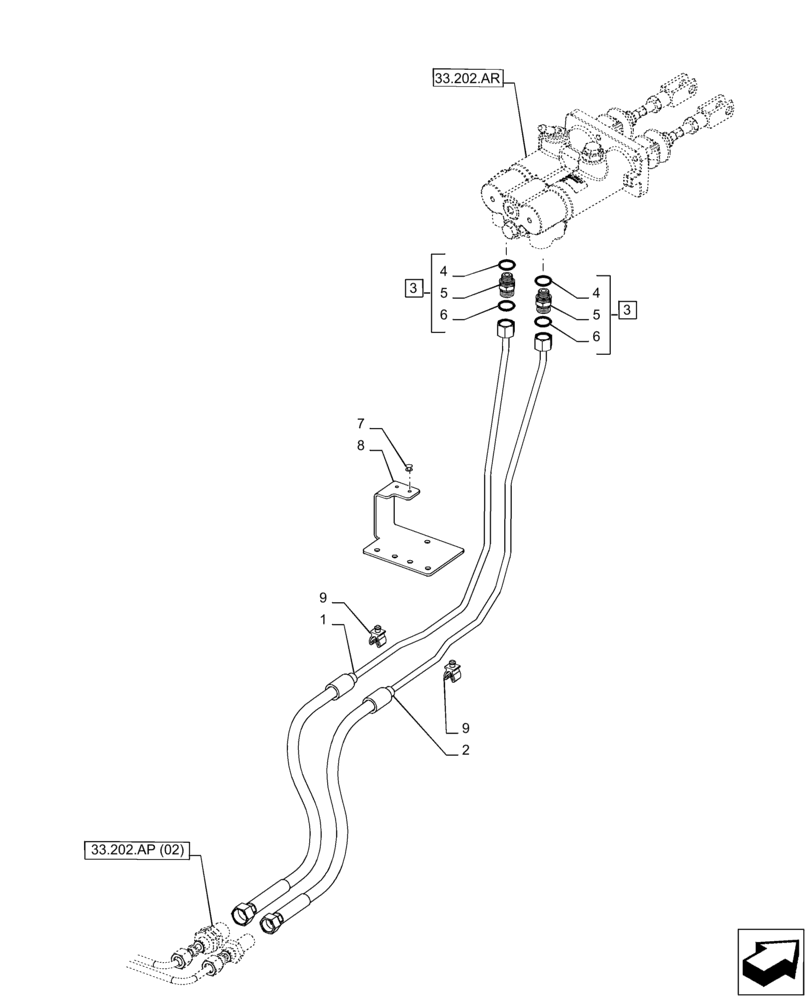 33.202.AR

3
4
5
6

4
5
6
3

7
8

9
1

9
2

33.202.AP (02)