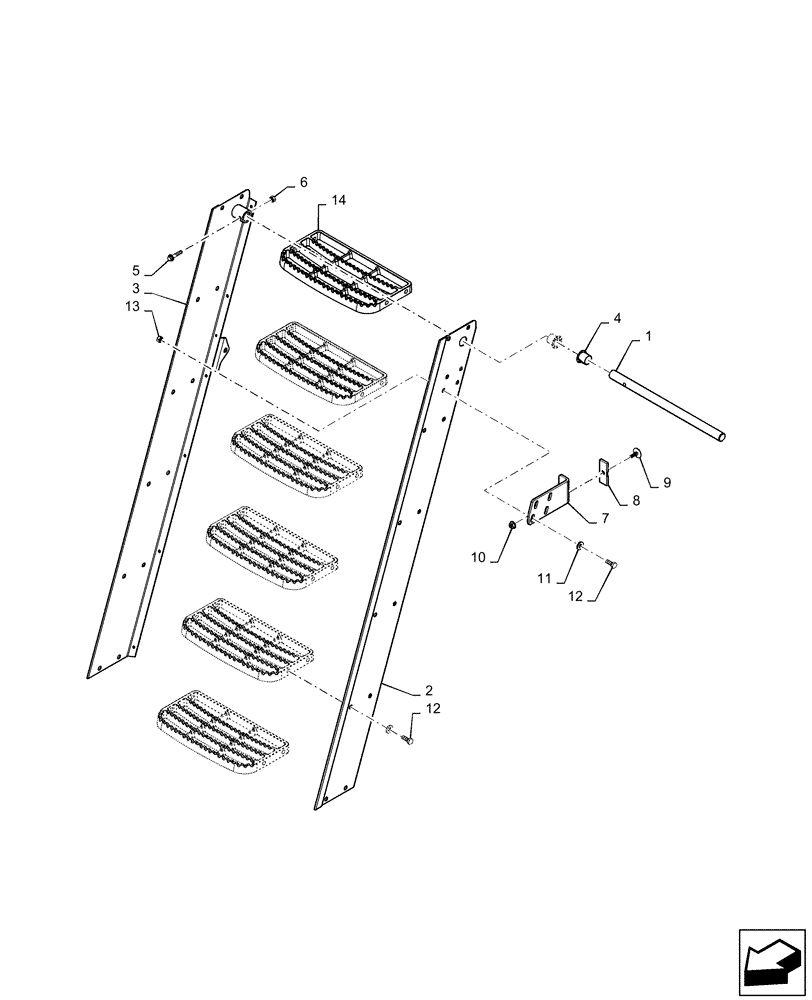 6
14
5
3
13
4
1
9
8
7
10
11
12
2
12