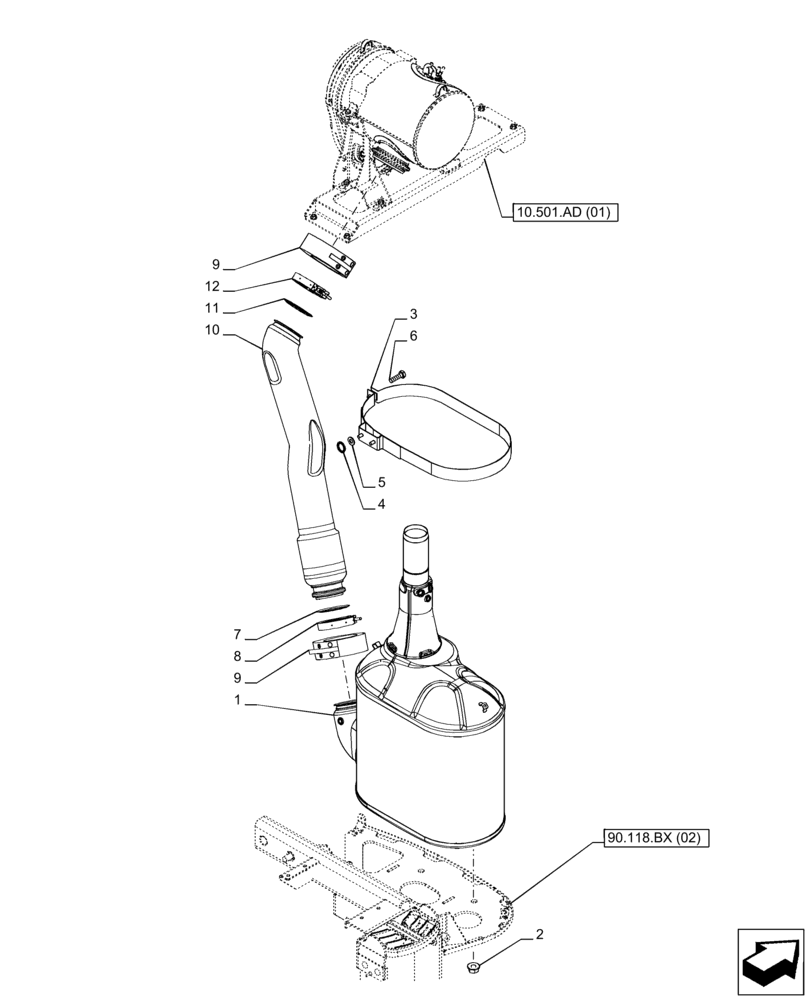 10.501.AD (01)
9
12
11
10
3
6
5
4
7
8
9
1
90.118.BX (02)
2