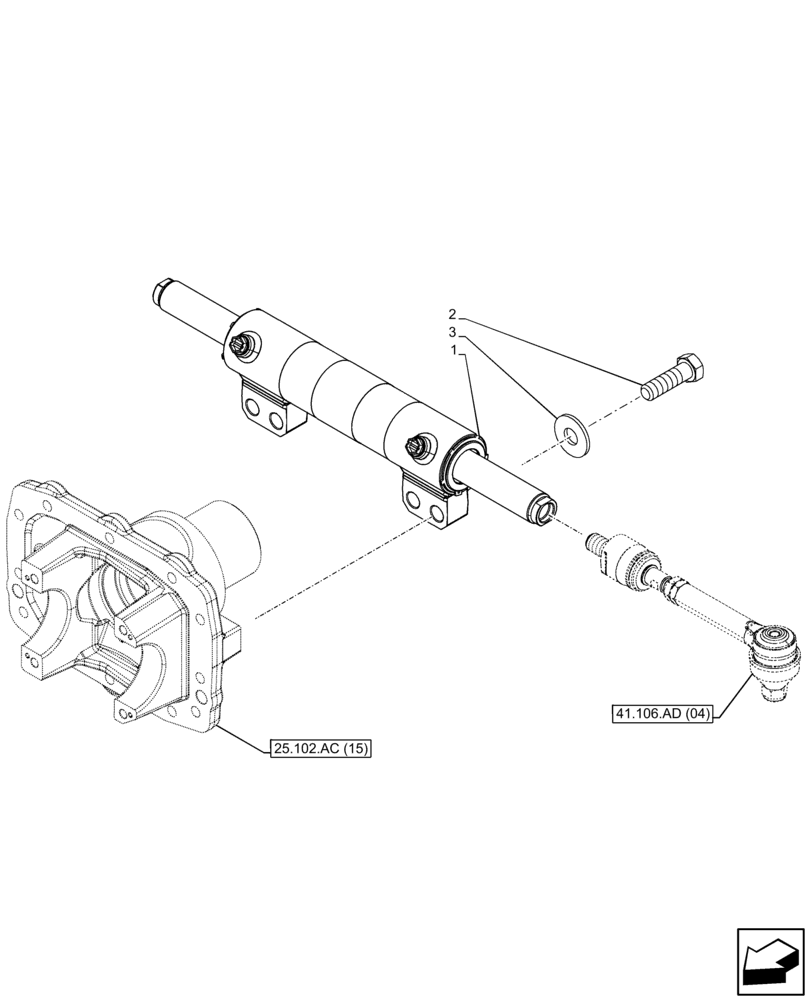 2
3
1
41.106.AD (04)
25.102.AC (15)