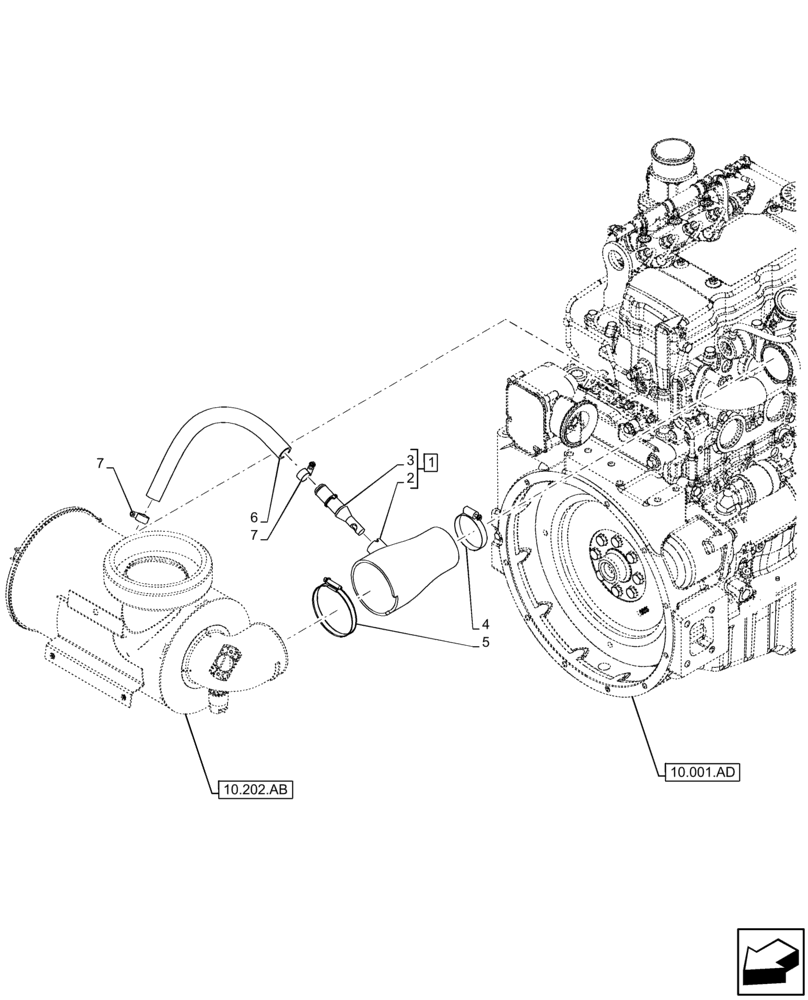 7
6
7
3
2
1
4
5
10.202.AB
10.001.AD