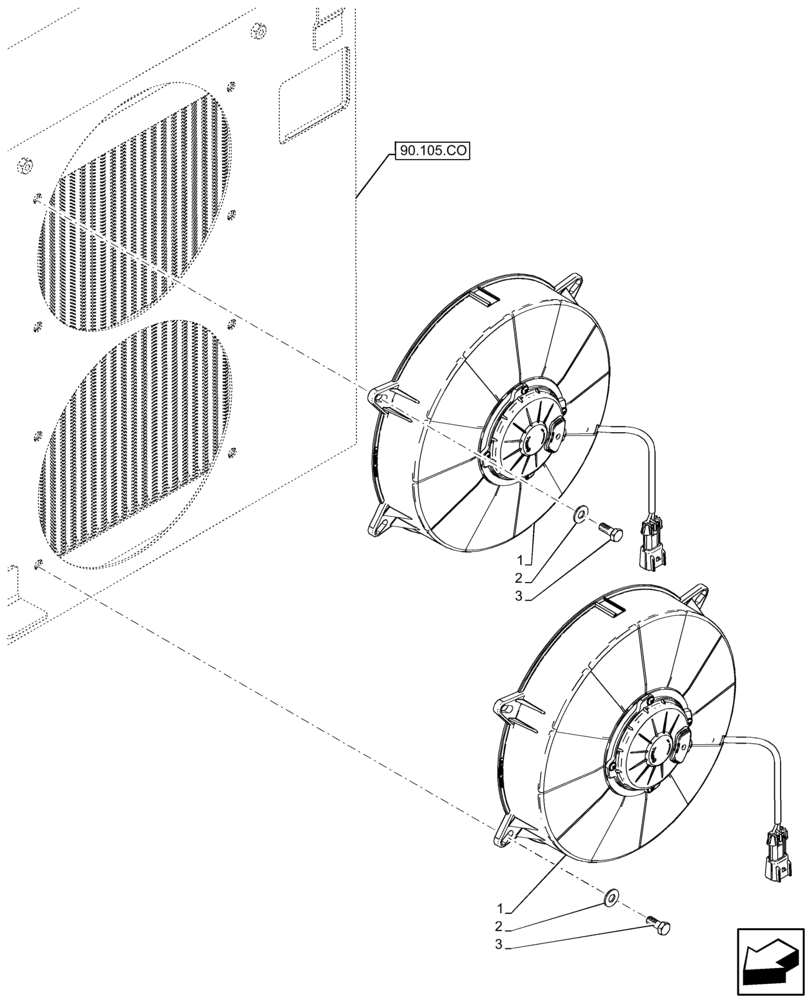 90.105.CO

1
2
3

1
2
3