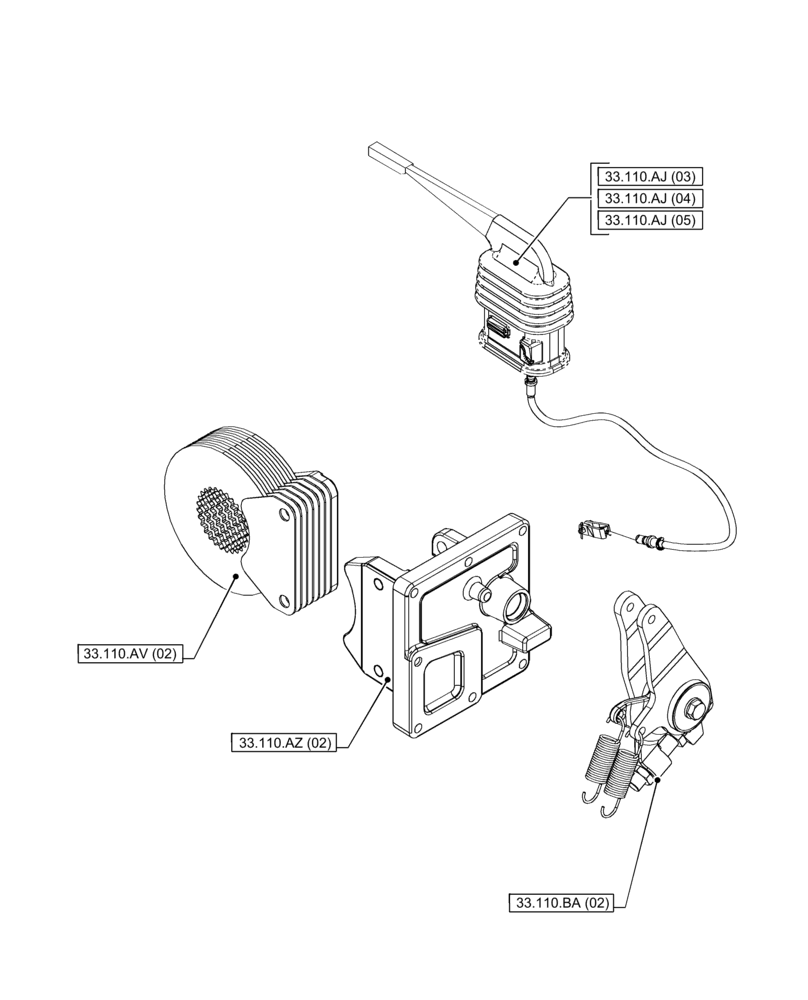 33.110.AJ (03)
33.110.AJ (04)
33.110.AJ (05)

33.110.AV (02)

33.110.AZ (02)

33.110.BA (02)