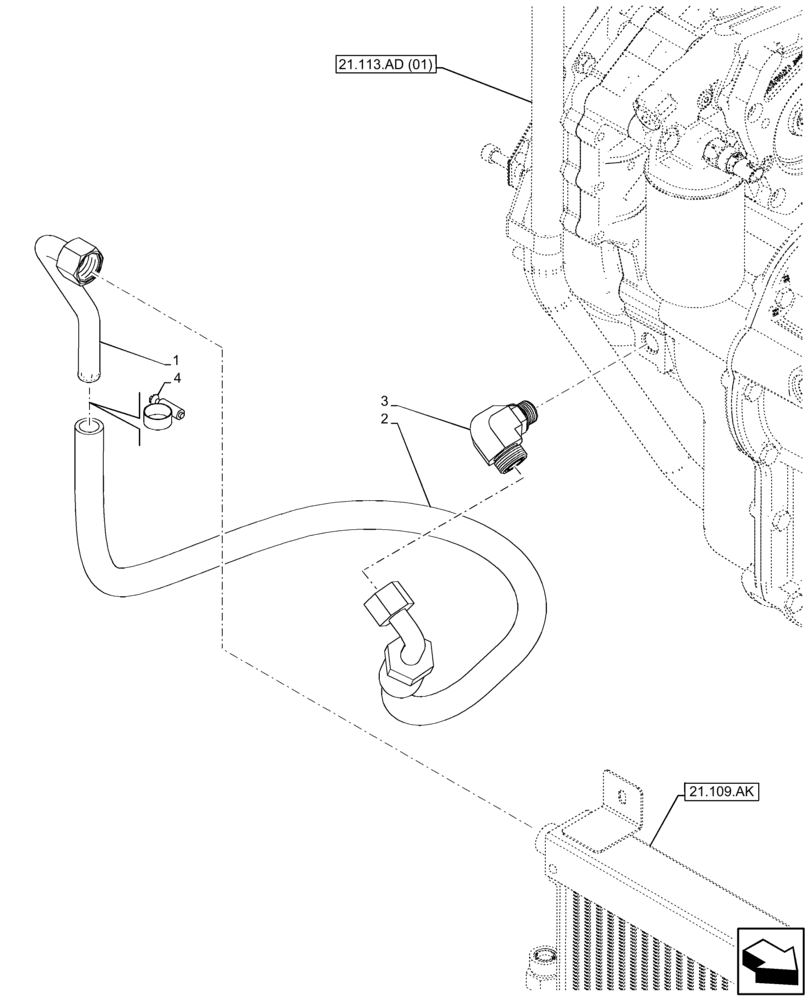 21.113.AD (01)
1
4
3
2
21.109.AK