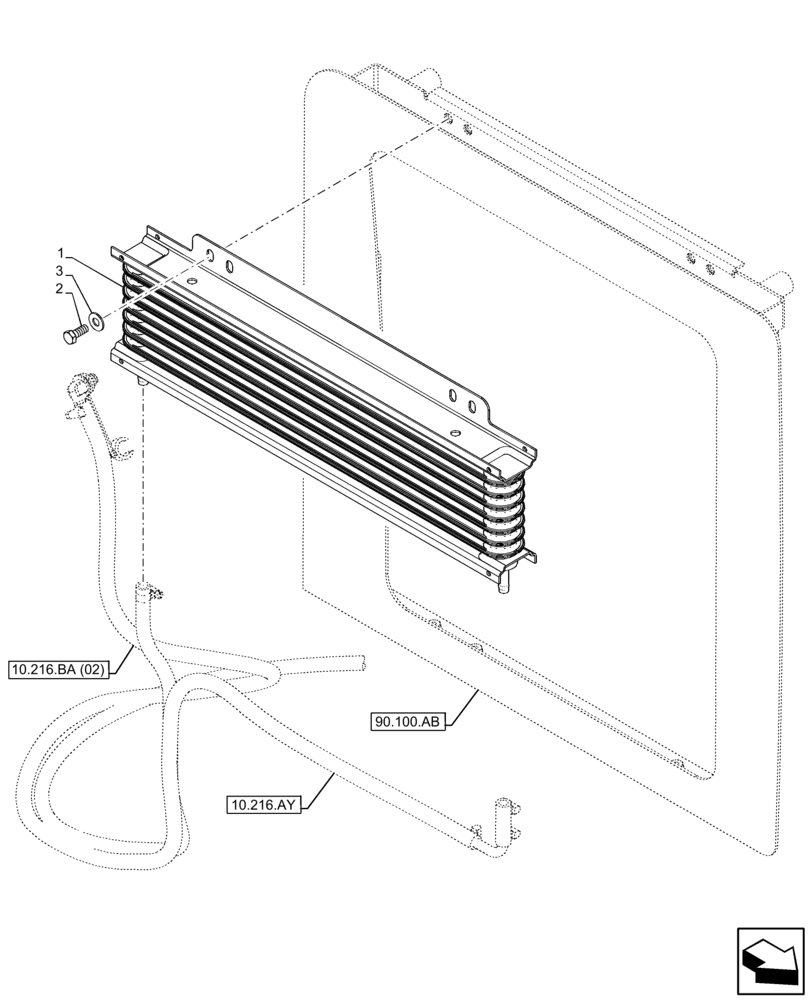 1
3
2
10.216.BA (02)
90.100.AB
10.216.AY