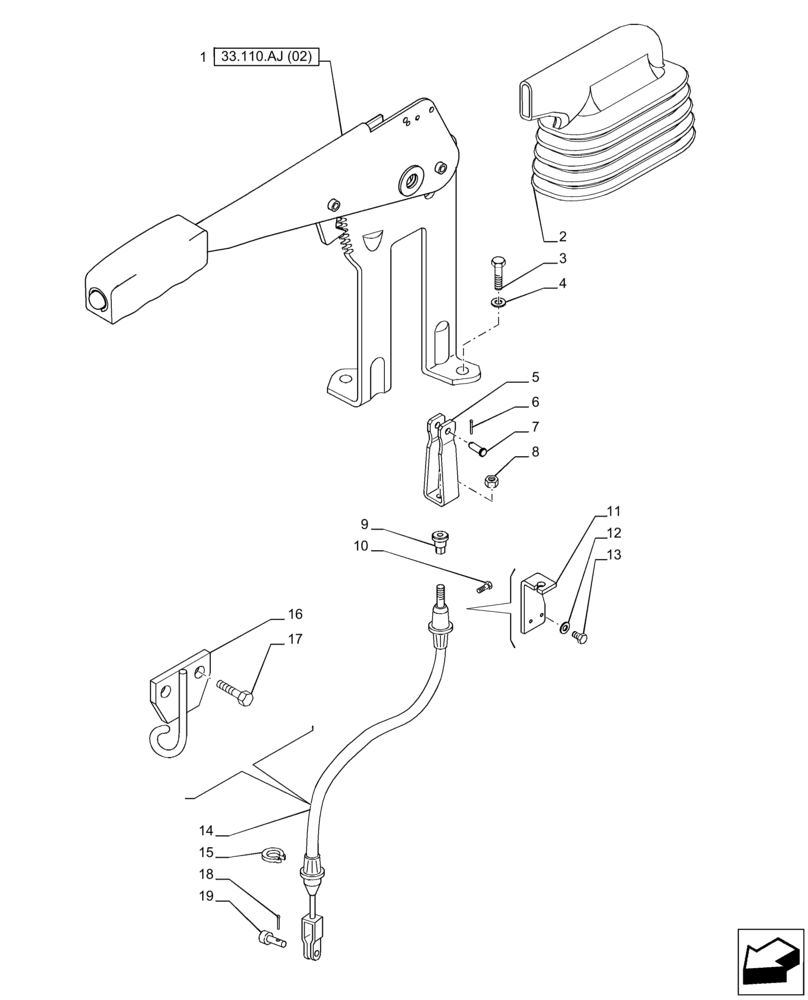 1 33.110.AJ (02)
2
3
4
5
6
7
8
9
10
11
12
13
16
17
14
15
18
19