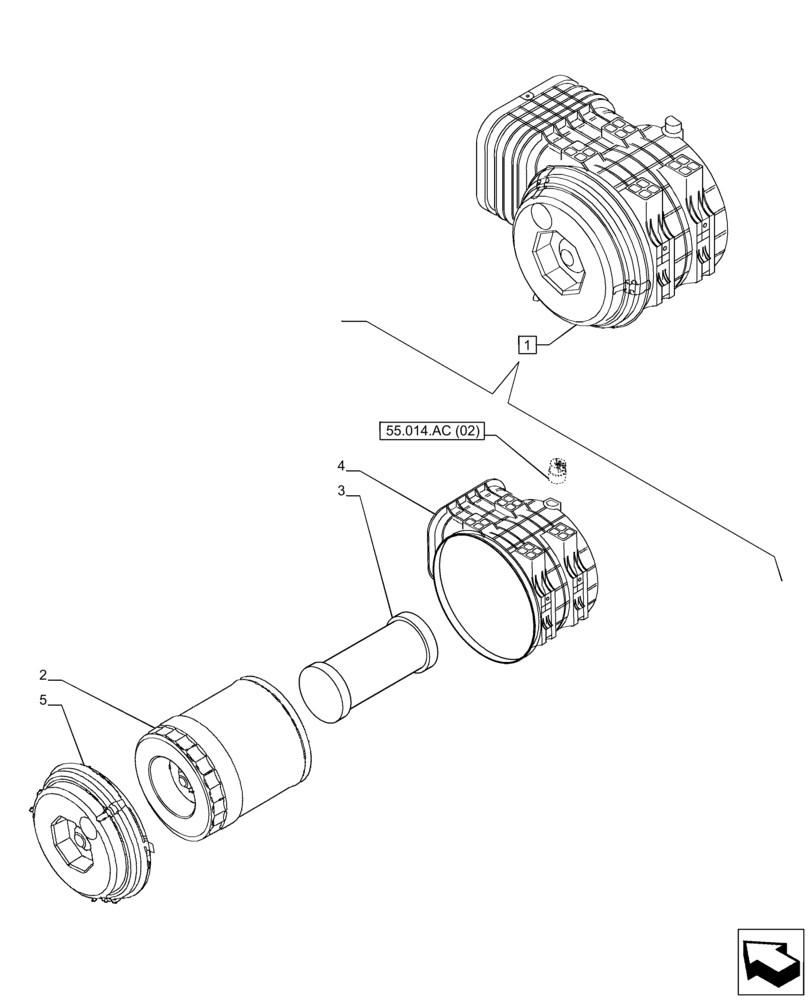 1
55.014.AC (02)
4
3
2
5