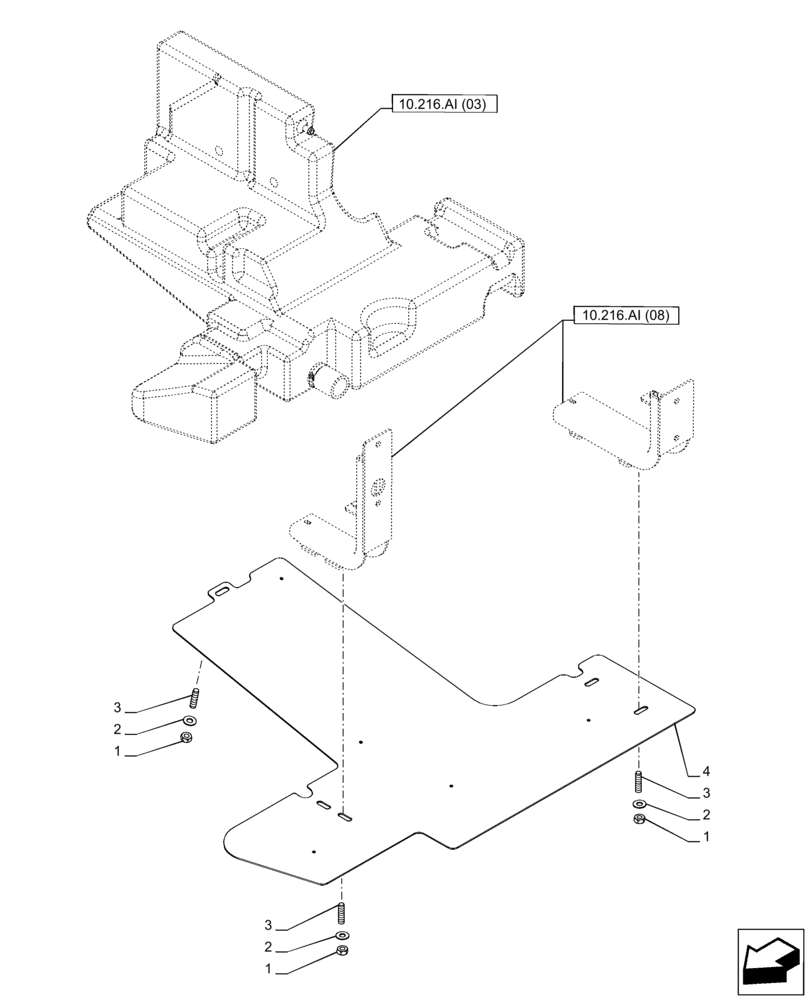 10.216.AI (03)

10.216.AI (08)

3
2
1

4
3
2
1

3
2
1