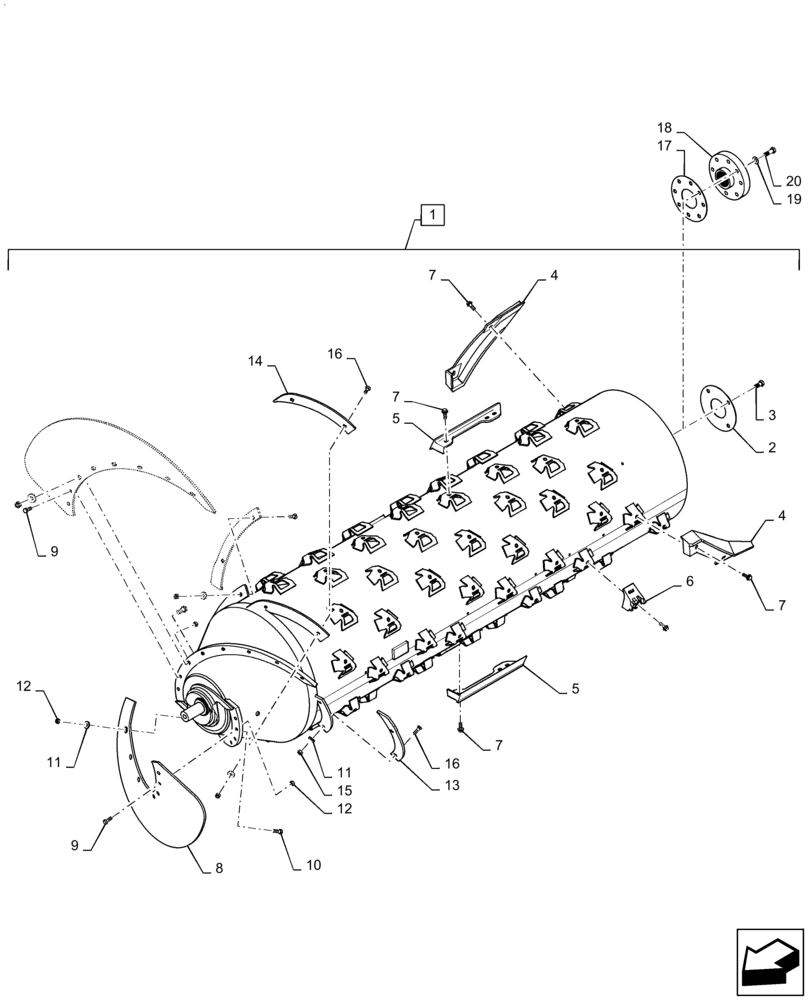 18
17
20
19
1
7
4
14
16
7
5
3
2
9
4
6
7
5
12
11
7
11
16
15
13
12
9
10
8