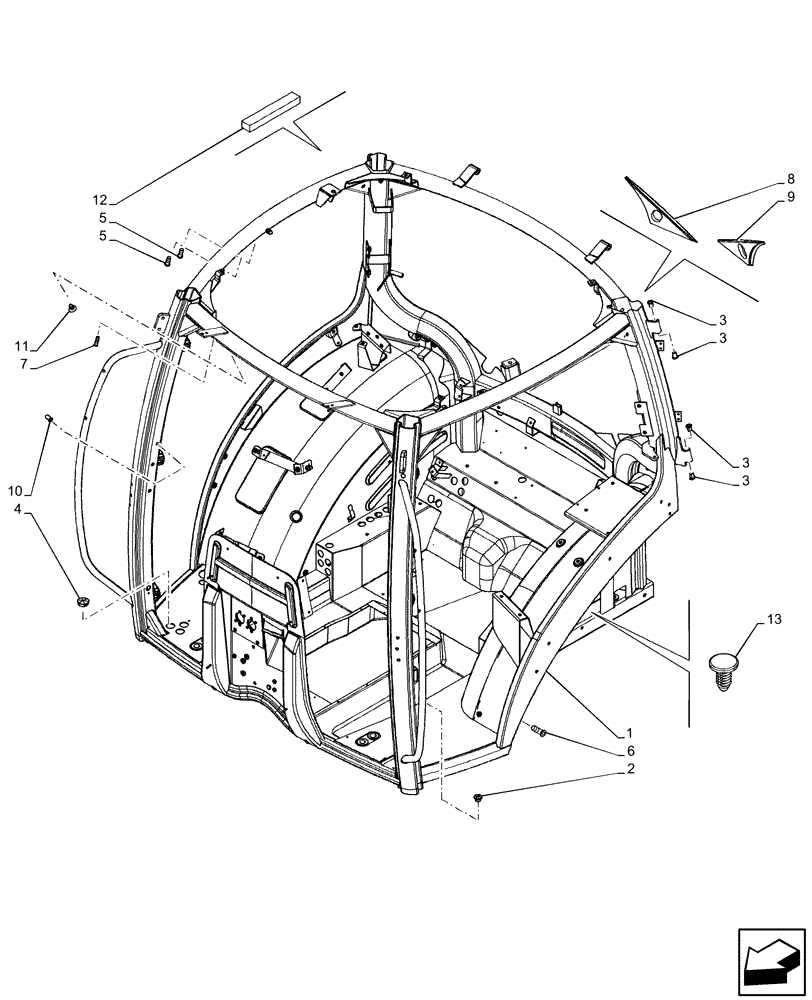 12
5
5
11
7
10
4
8
9
3
3
3
3
13
1
6
2