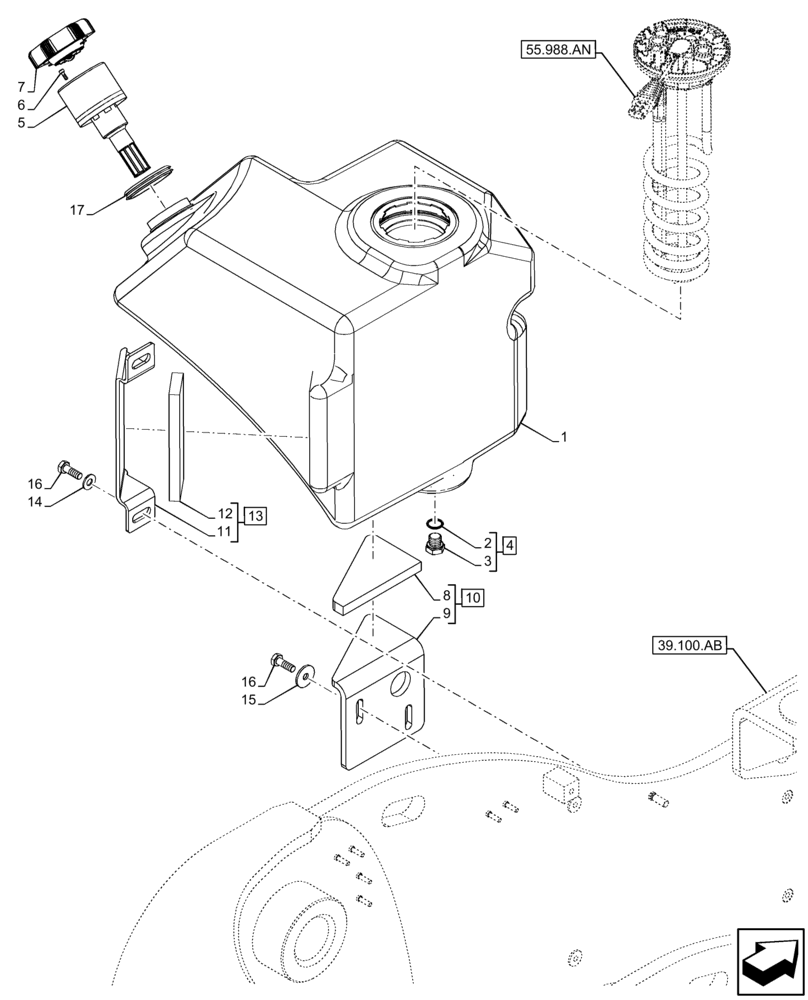 7
6
5
55.988.AN
17
1
16
14
12
11
13
2
3
4
8
9
10
39.100.AB
16
15