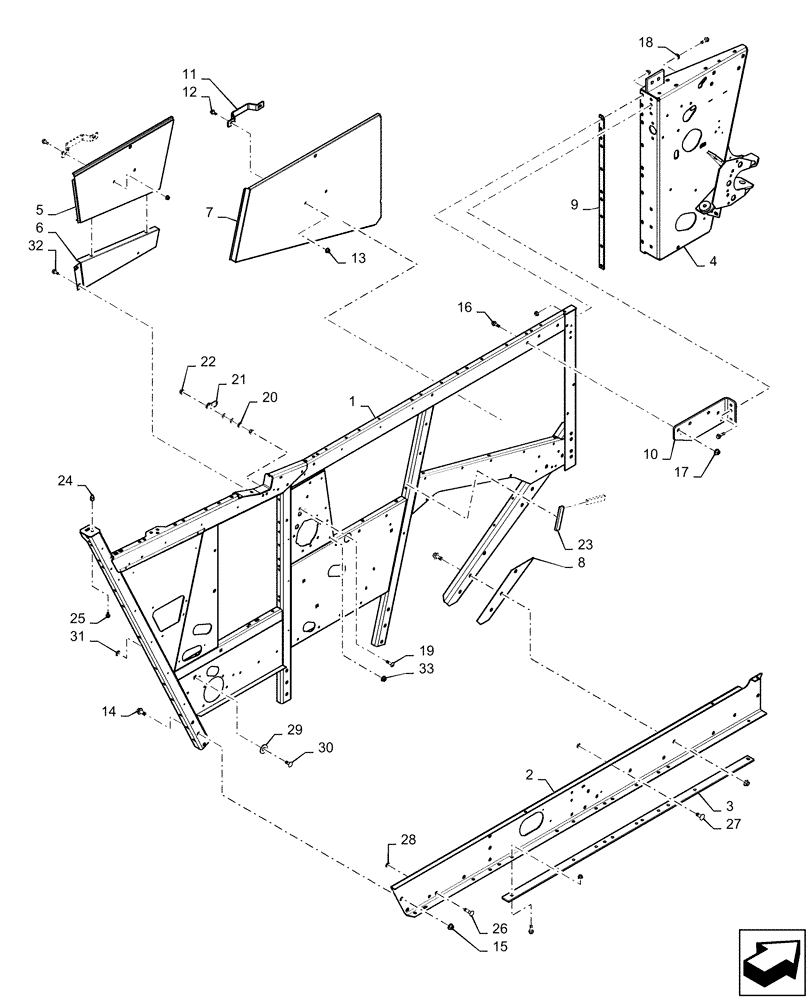 18
11
12
5
6
32
7
13
9
4
16
22
21
20
1
10
17
24
23
8
25
31
19
33
14
29
30
2
3
27
28
26
15