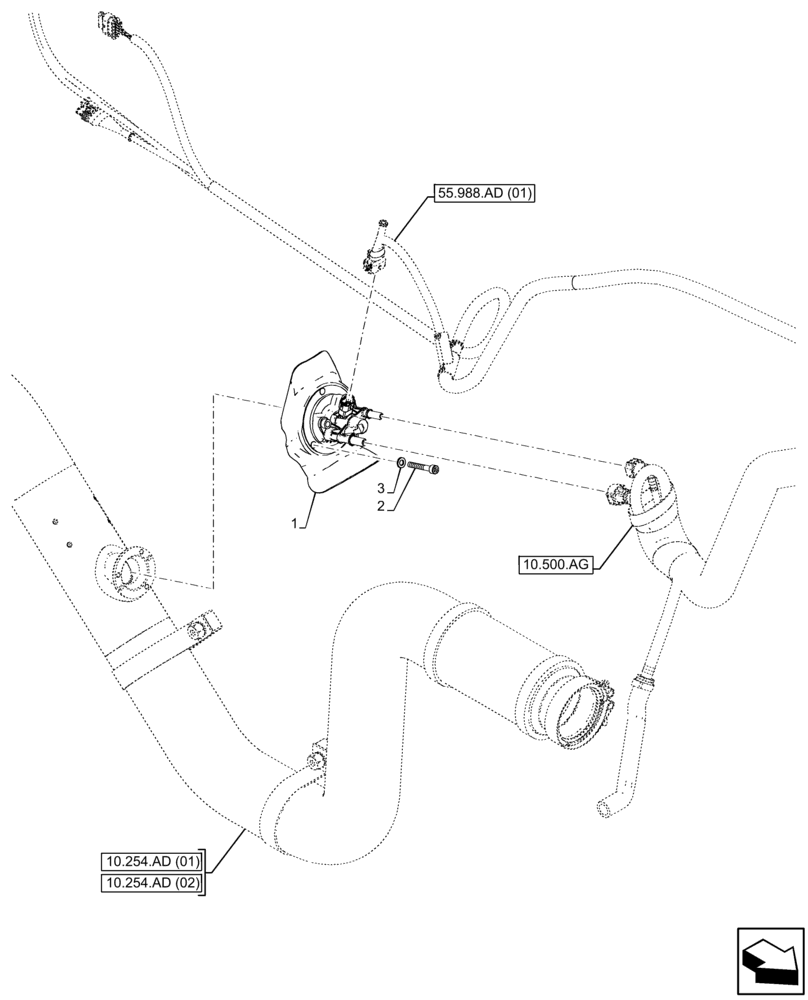 55.988.AD (01)

3
2
1

10.500.AG

10.254.AD (01)
10.254.AD (02)