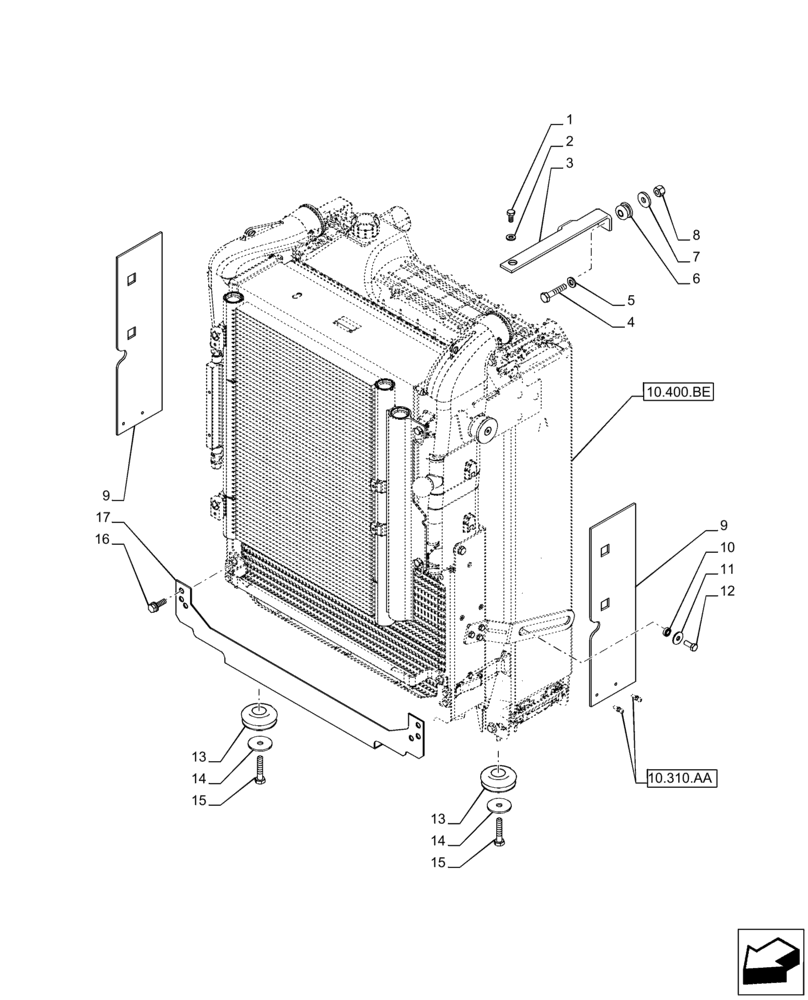 1
2
3
8
7
6
5
4
10.400.BE
9
17
16
9
10
11
12
13
14
15
10.310.AA
13
14
15