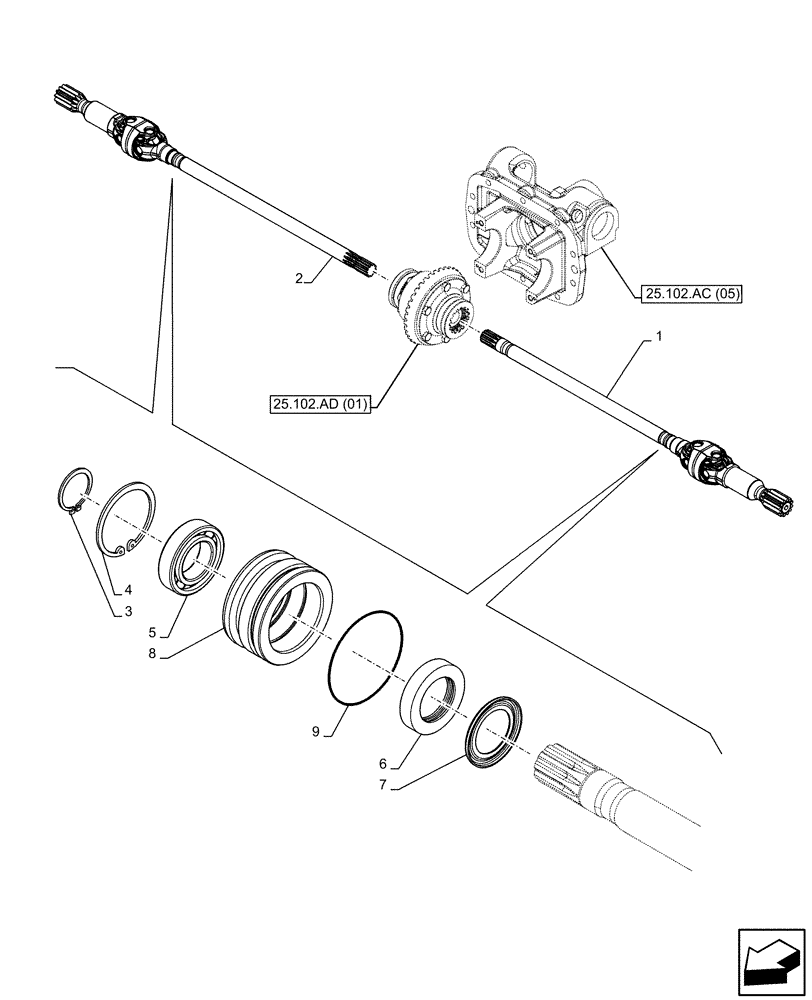 2
25.102.AC (05)
1
25.102.AD (01)
4
3
5
8
9
6
7