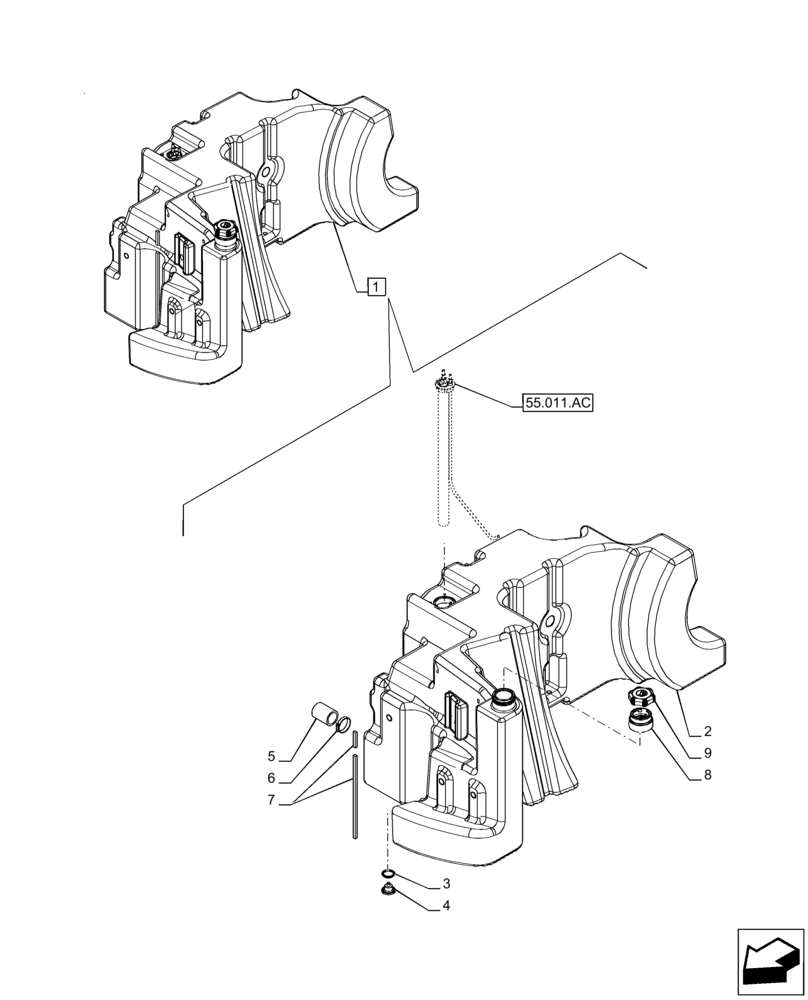 1
55.011.AC
2
9
8
5
6
7
3
4