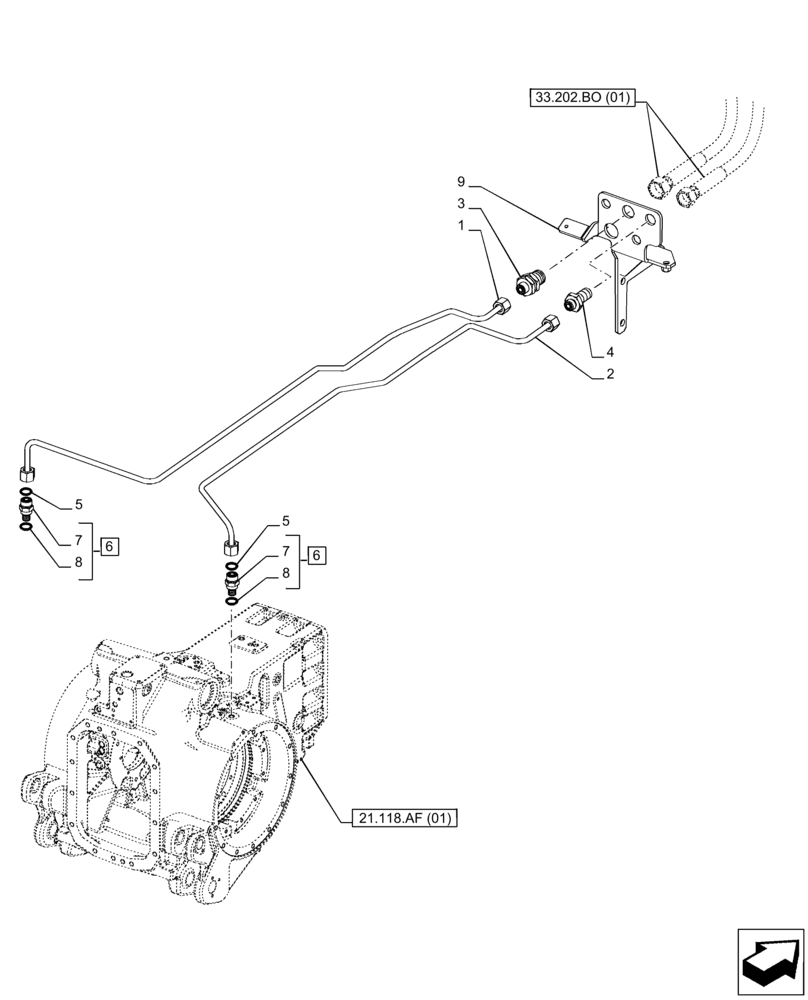 33.202.BO (01)
9
3
1
4
2
5
7
8
6
5
7
8
6
21.118.AF (01)