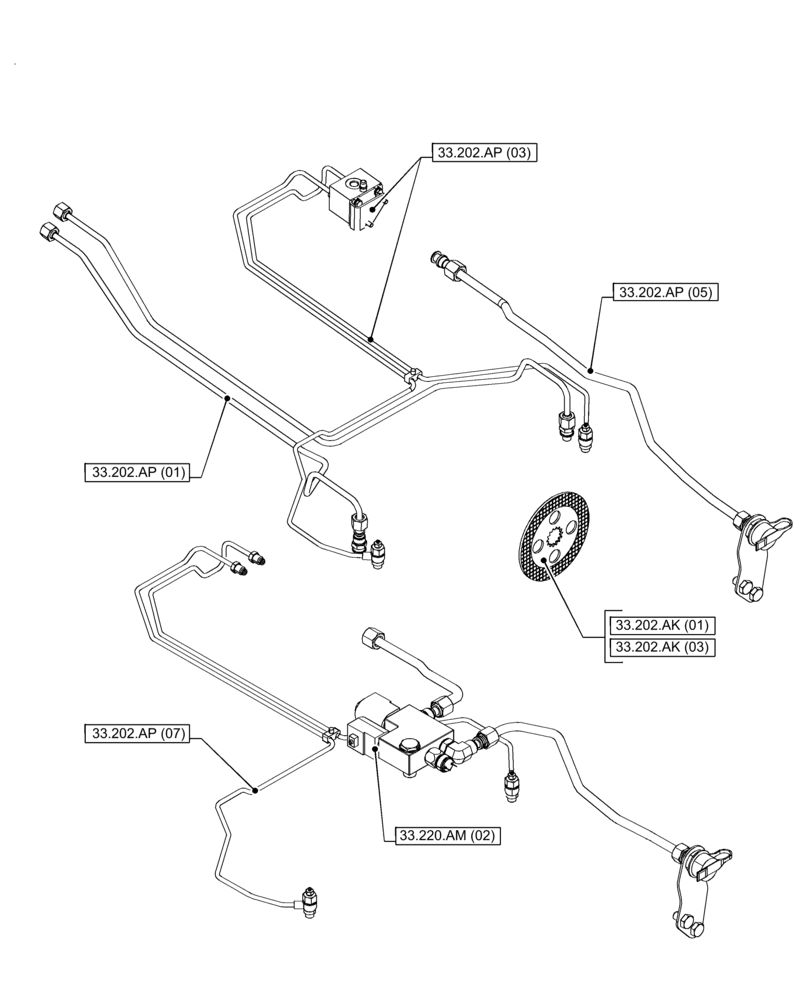 33.202.AP (03)

33.202.AP (05)

33.202.AP (01)

33.202.AK (01)
33.202.AK (03)

33.202.AP (07)

33.220.AM (02)