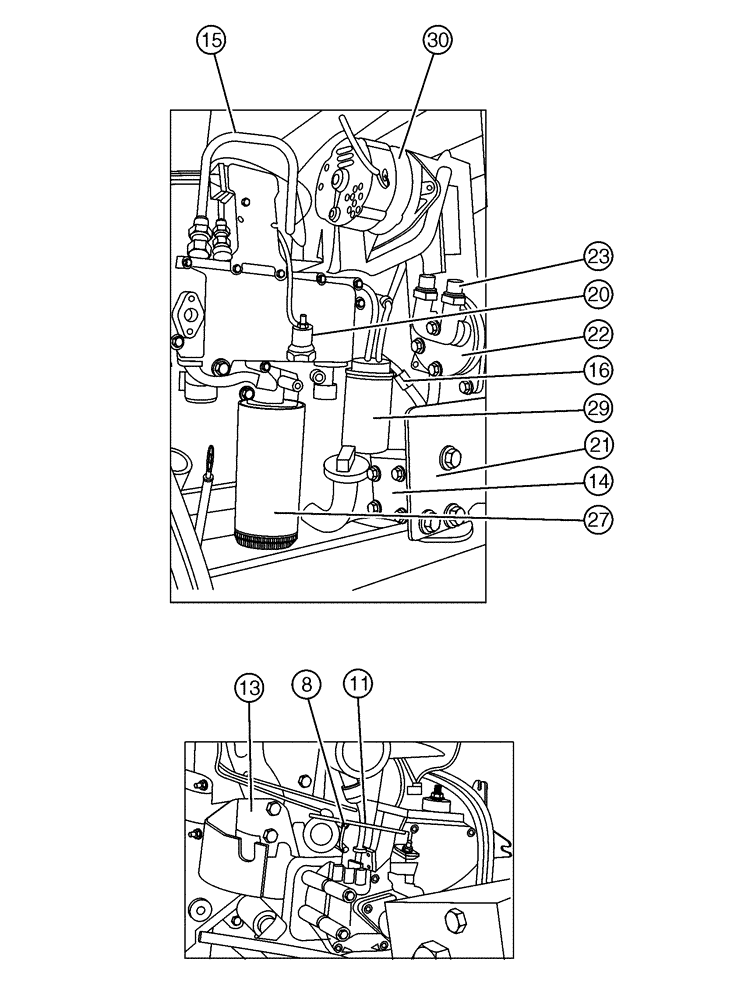 15
30
23
20
22
16
29
21
14
27
13
8
11