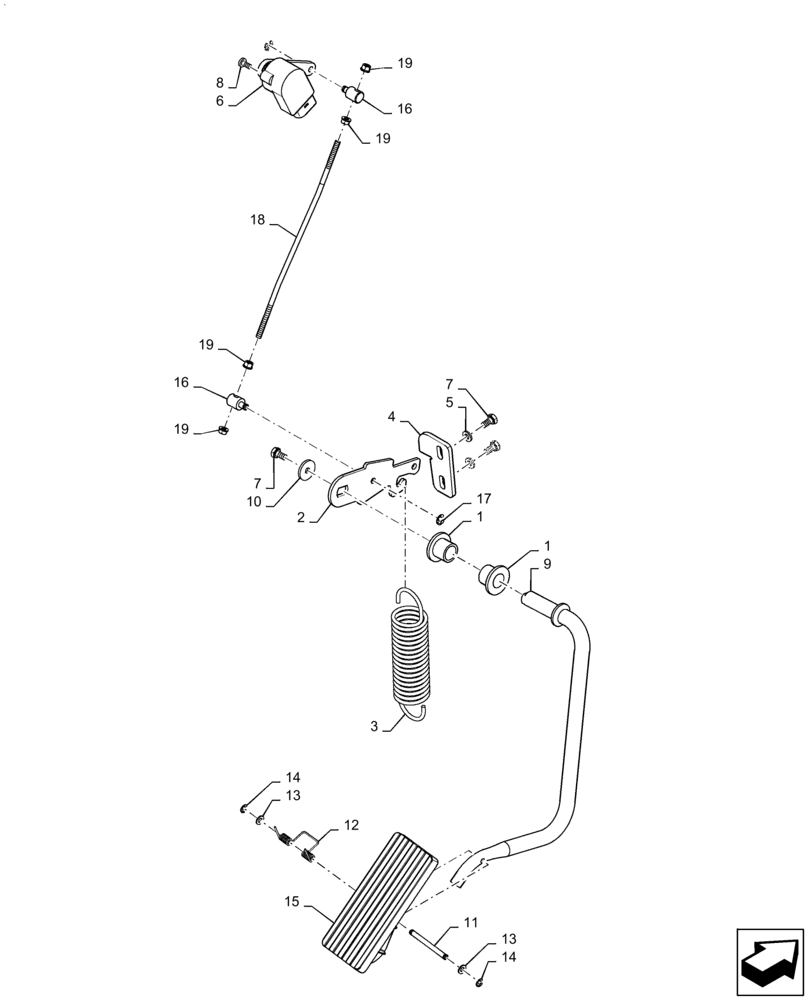 19
8
6
16
19
18
19
16
19
7
5
4
7
10
2
17
1
1
9
3
14
13
12
15
11
13
14