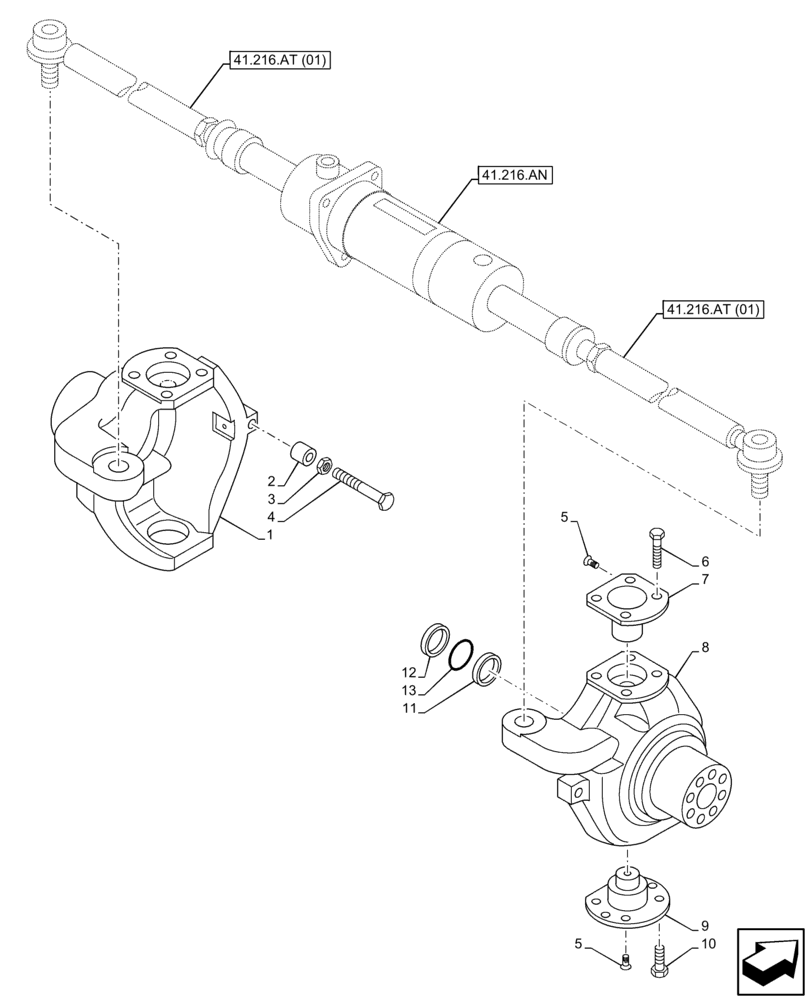 41.216.AT (01)

41.216.AN

41.216.AT (01)

2
3
4
1

5
6
7

8

12
13
11

9
5
10