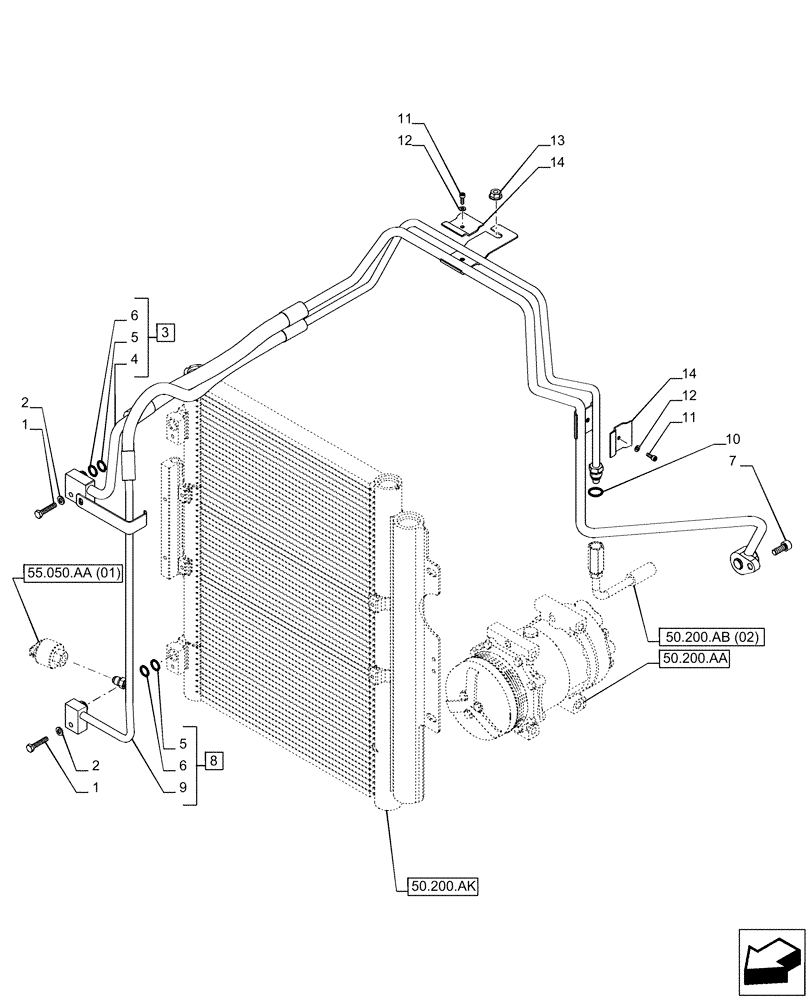 11
12
13
14
6
5
4
3
2
1
14
12
11
10
7
55.050.AA (01)
50.200.AB (02)
50.200.AA
5
6
9
8
2
1
50.200.AK