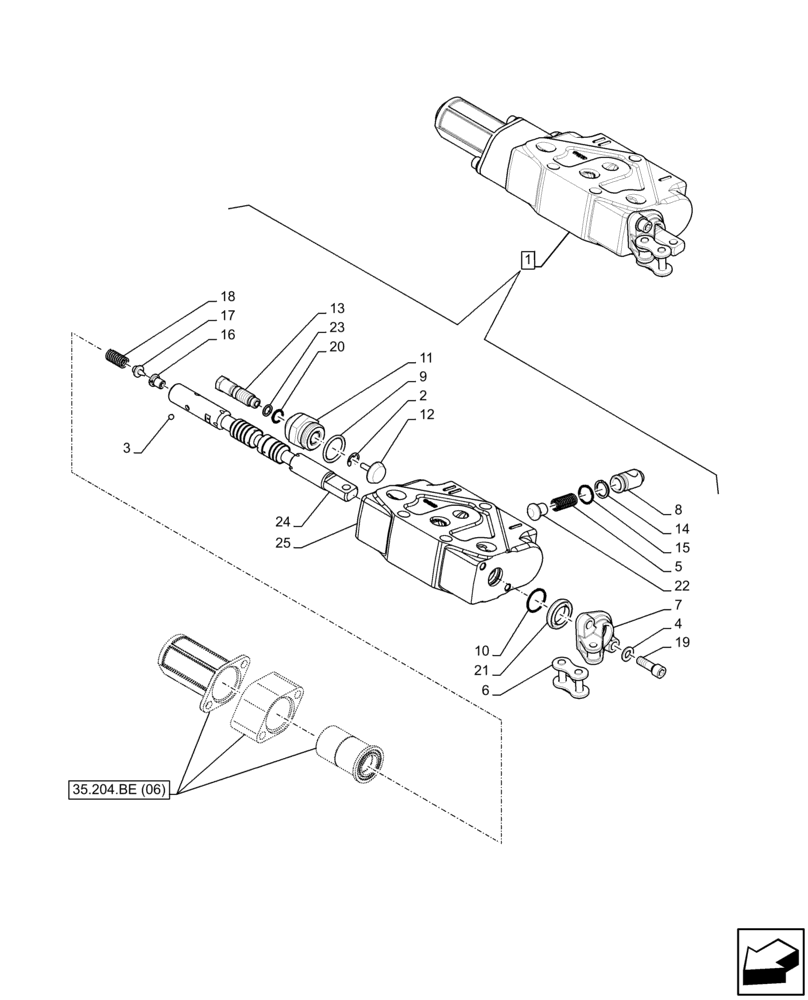 1
18
17
16
13
23
20
11
9
2
12
3
24
25
8
14
15
5
22
7
4
19
10
21
6
35.204.BE (06)