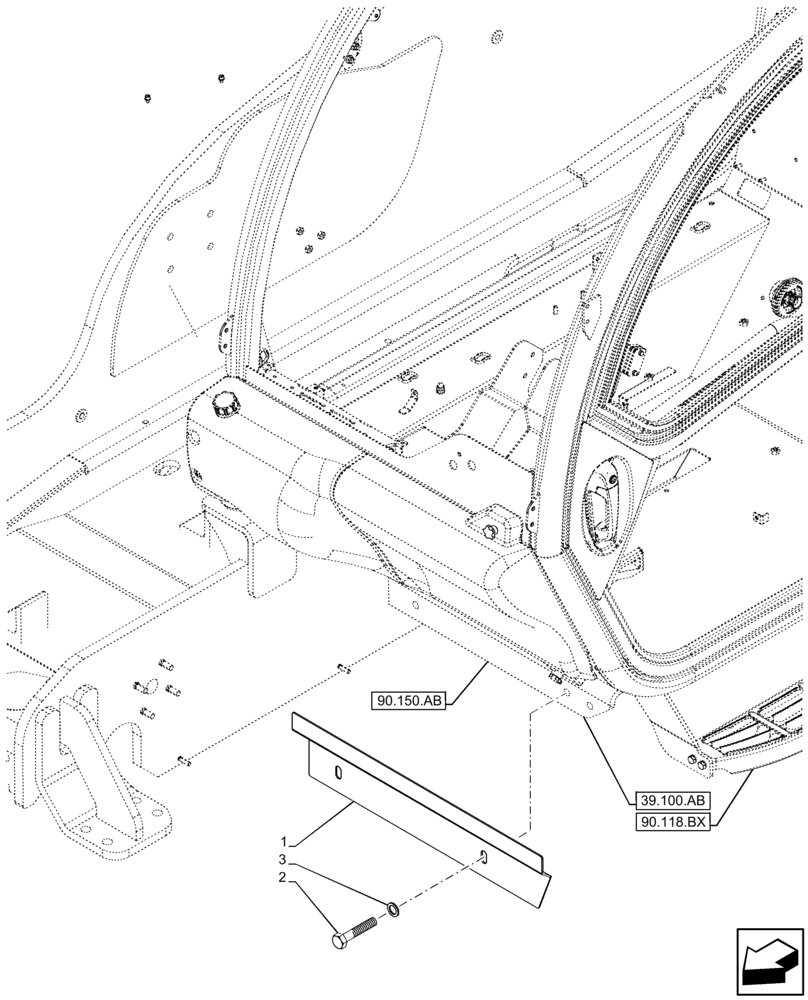 90.150.AB

39.100.AB
90.118.BX

1
3
2