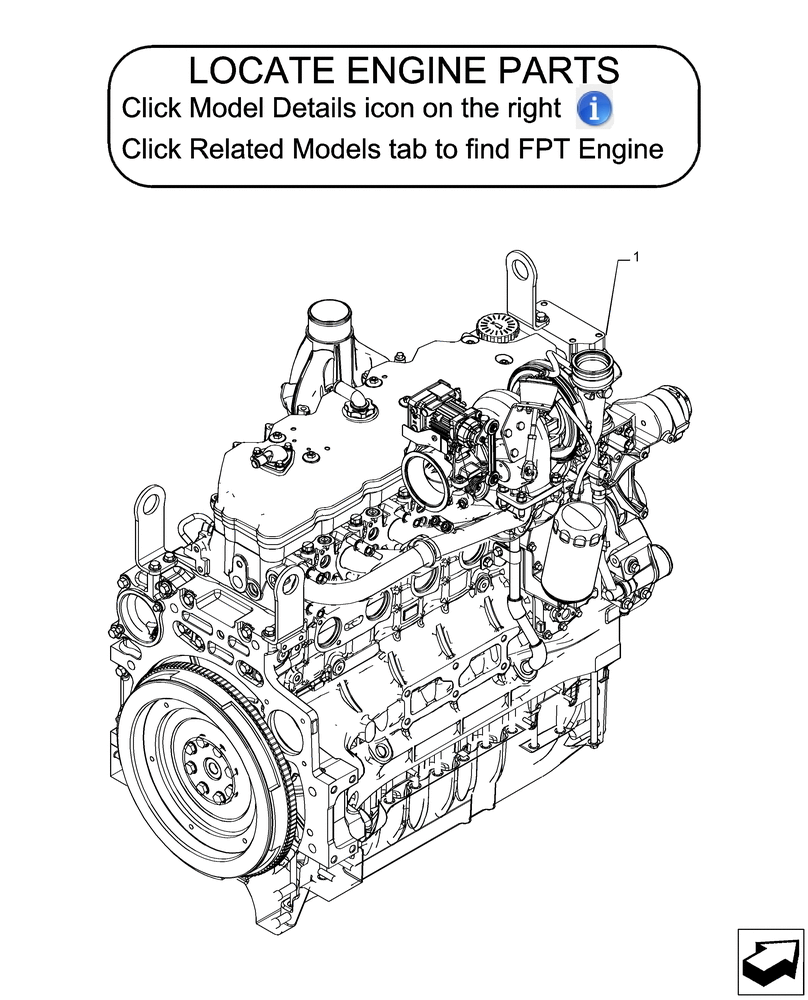 LOCATE ENGINE PARTS
Click Model Details icon on the right
Click Related Models tab to find FPT Engine

1