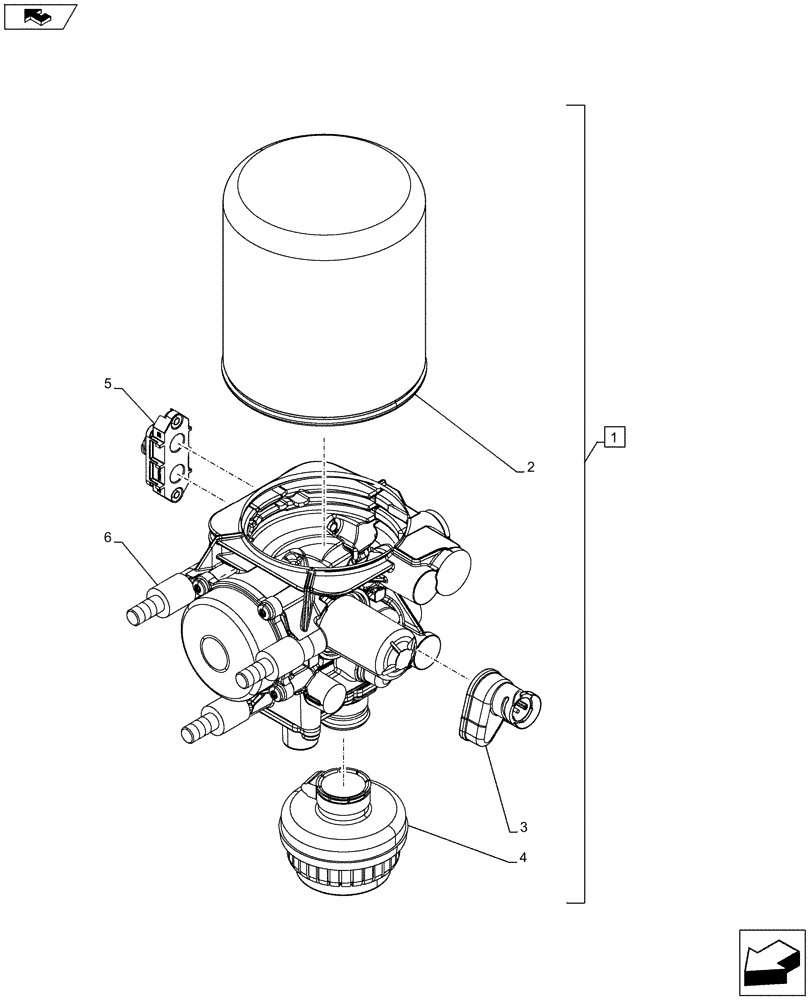 5
6
2
1
3
4