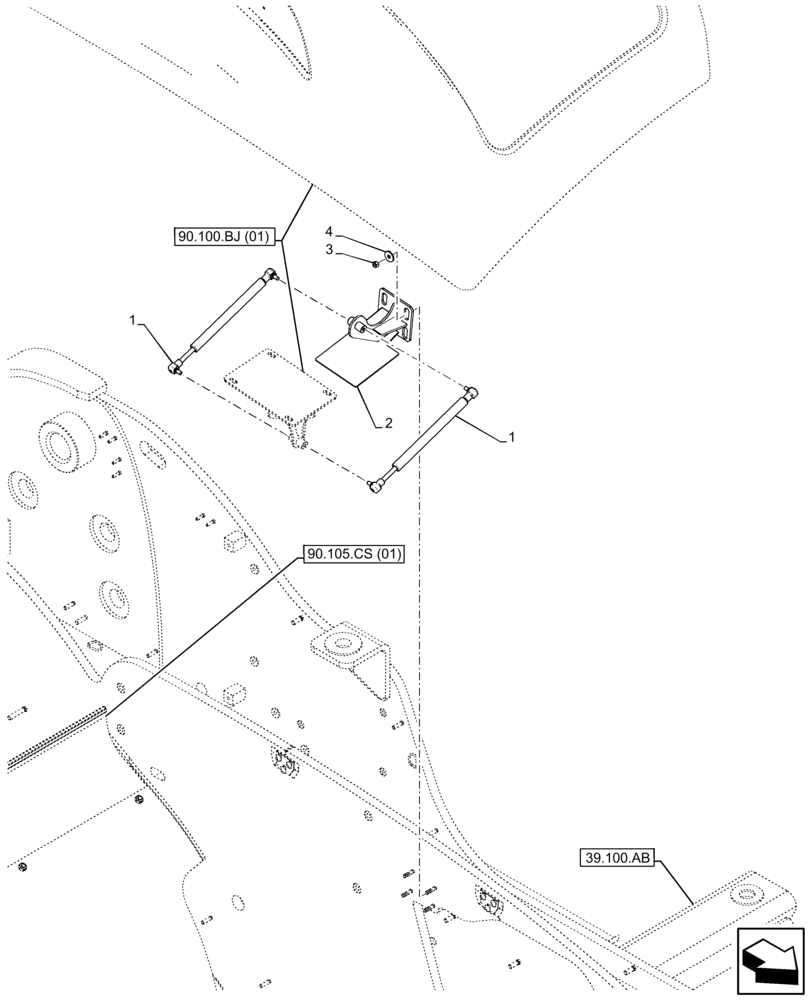 90.100.BJ (01)
4
3
1
2
1
90.105.CS (01)
39.100.AB