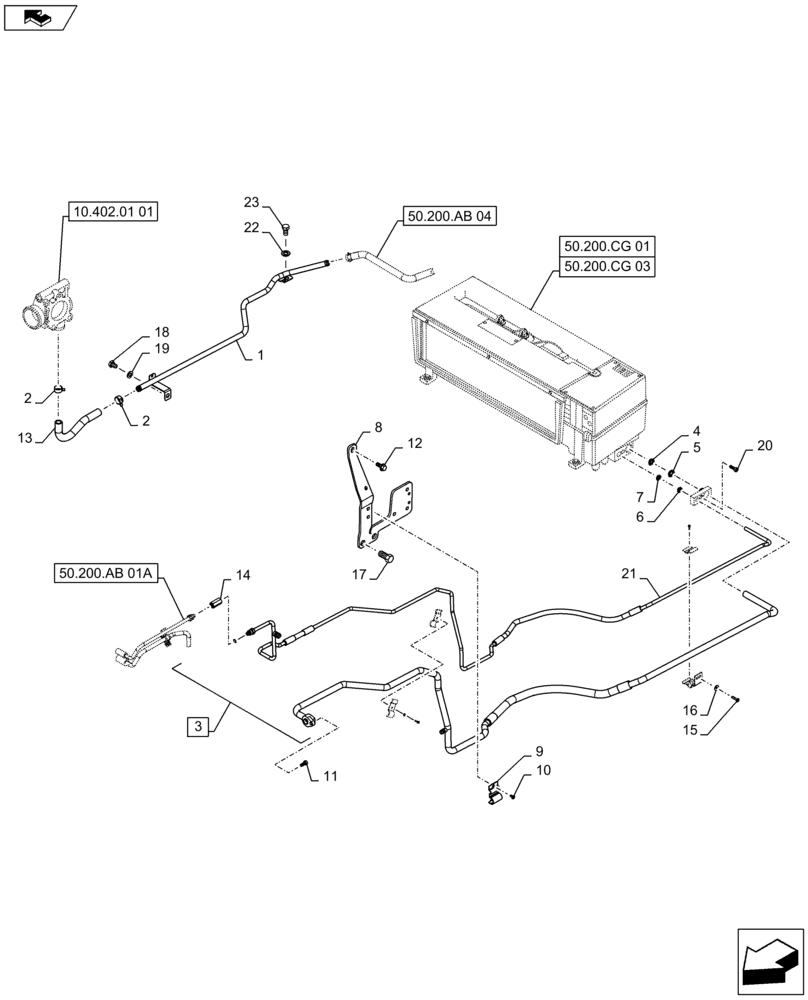 10.402.01 01
23
22
50.200.AB 04
50.200.CG 01
50.200.CG 03
18
19
1
2
2
13
8
12
4
5
20
7
6
17
50.200.AB 01A
14
21
3
16
15
11
9
10