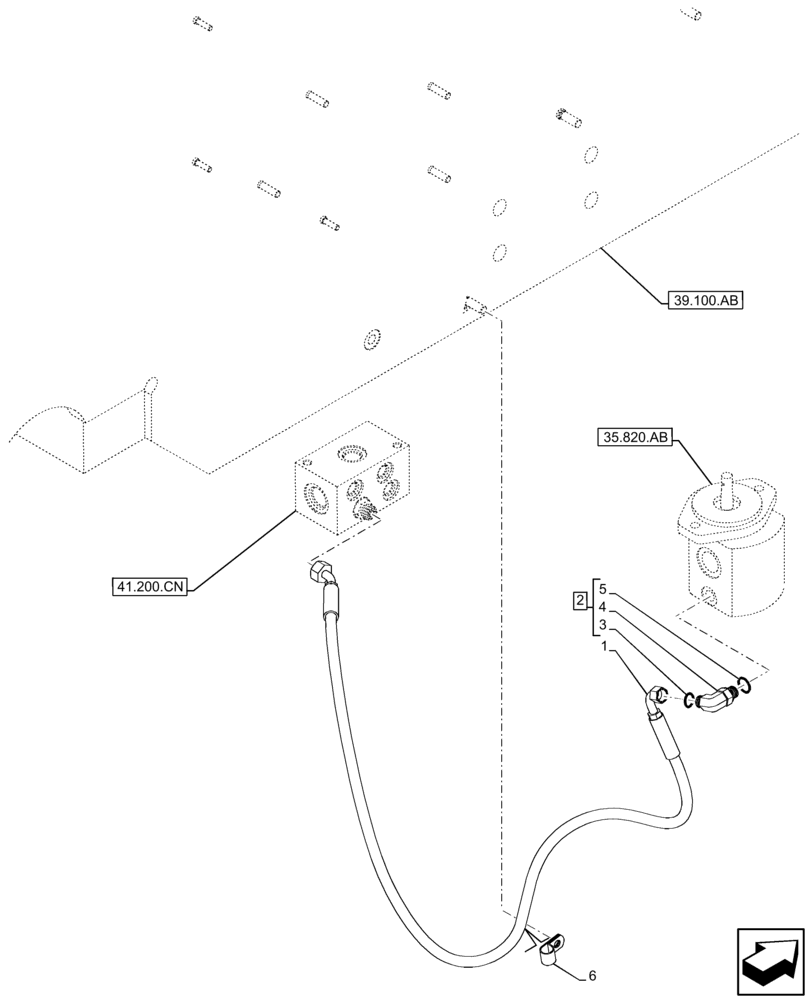 39.100.AB

35.820.AB

41.200.CN

2
5
4
3
1

6