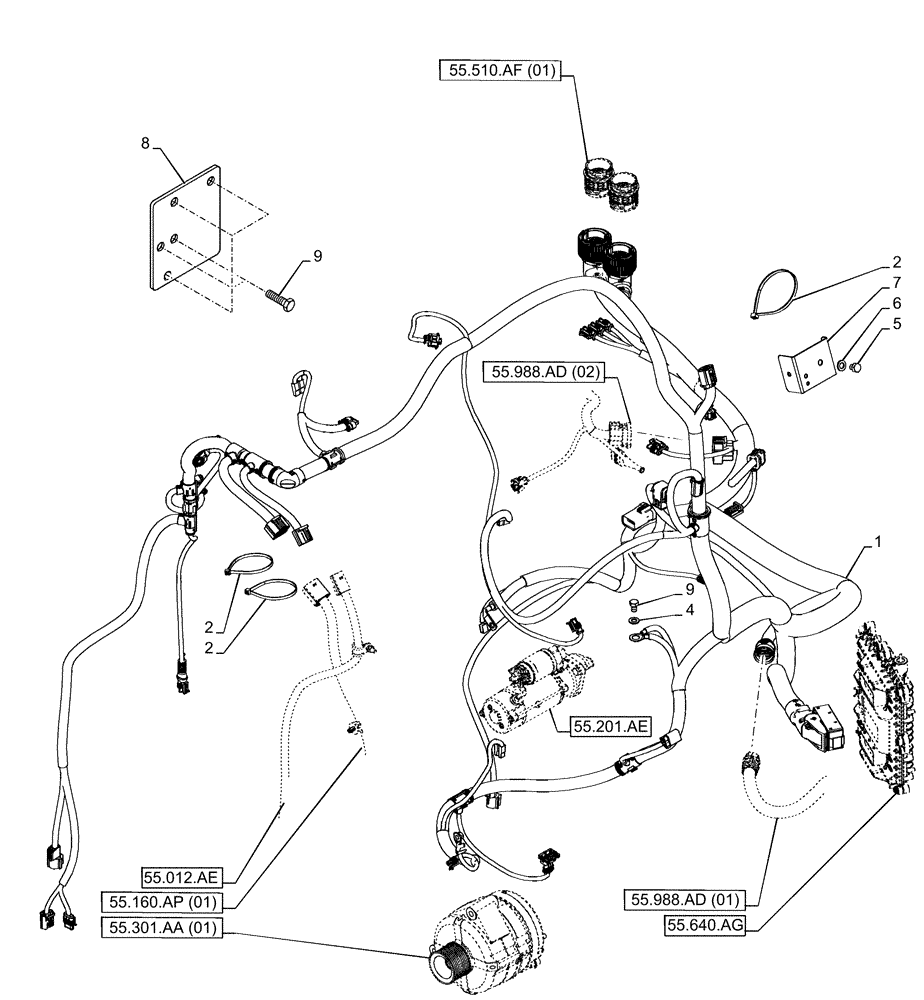 55.510.AF (01)

8

9

2

7

6

5

55.988.AD (02)

1

2

2

9

4

55.201.AE

55.012.AE

55.160.AP (01)

55.301.AA (01)

55.988.AD (01)

55.640.AG