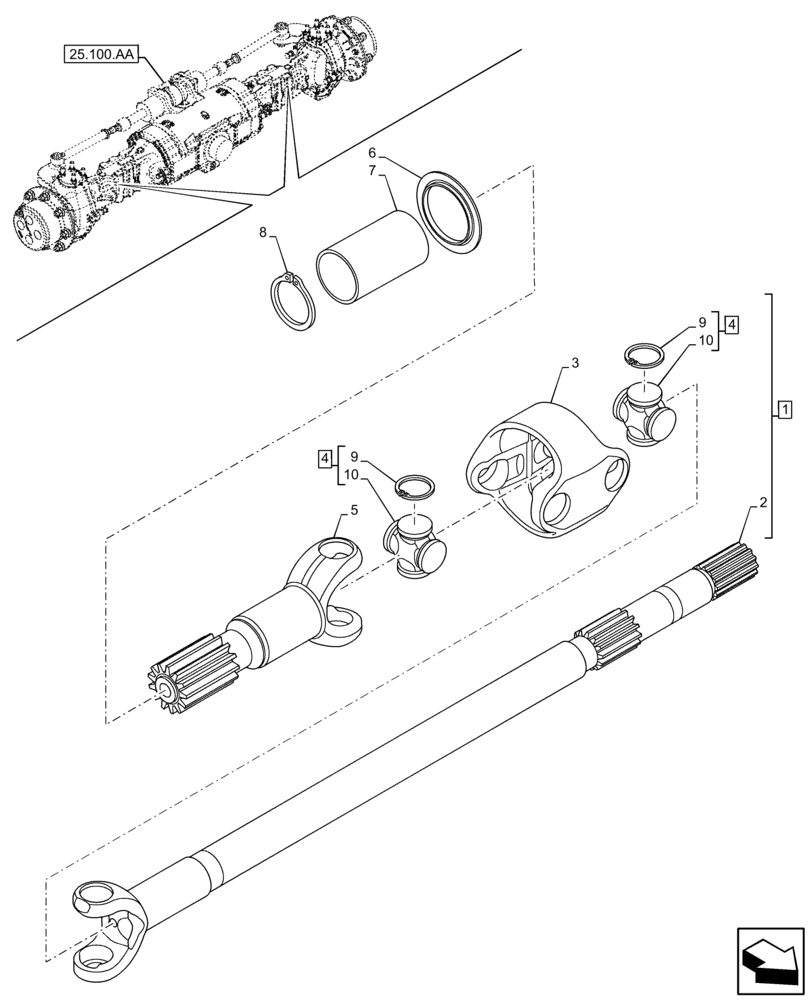 25.100.AA

6
7
8
9
10
4
3
1
4
9
10
5
2