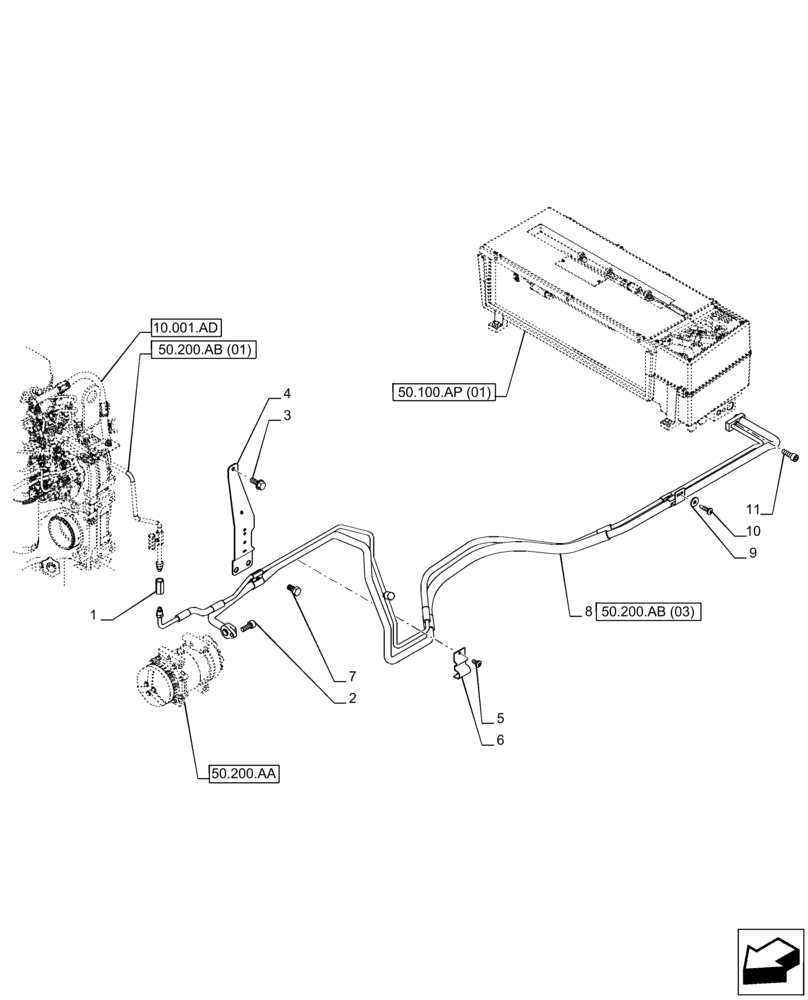 10.001.AD
50.200.AB (01)
4
3
50.100.AP (01)
11
10
9
8 50.200.AB (03)
1
7
2
5
6
50.200.AA