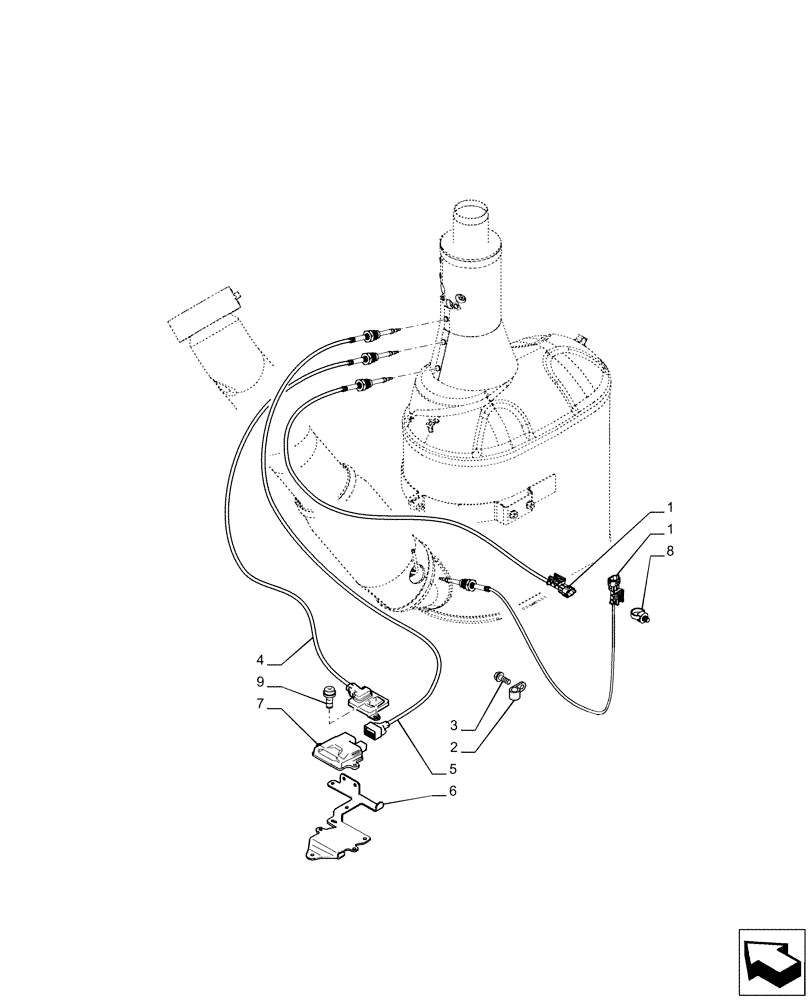 1
1
8
4
9
7
3
2
5
6