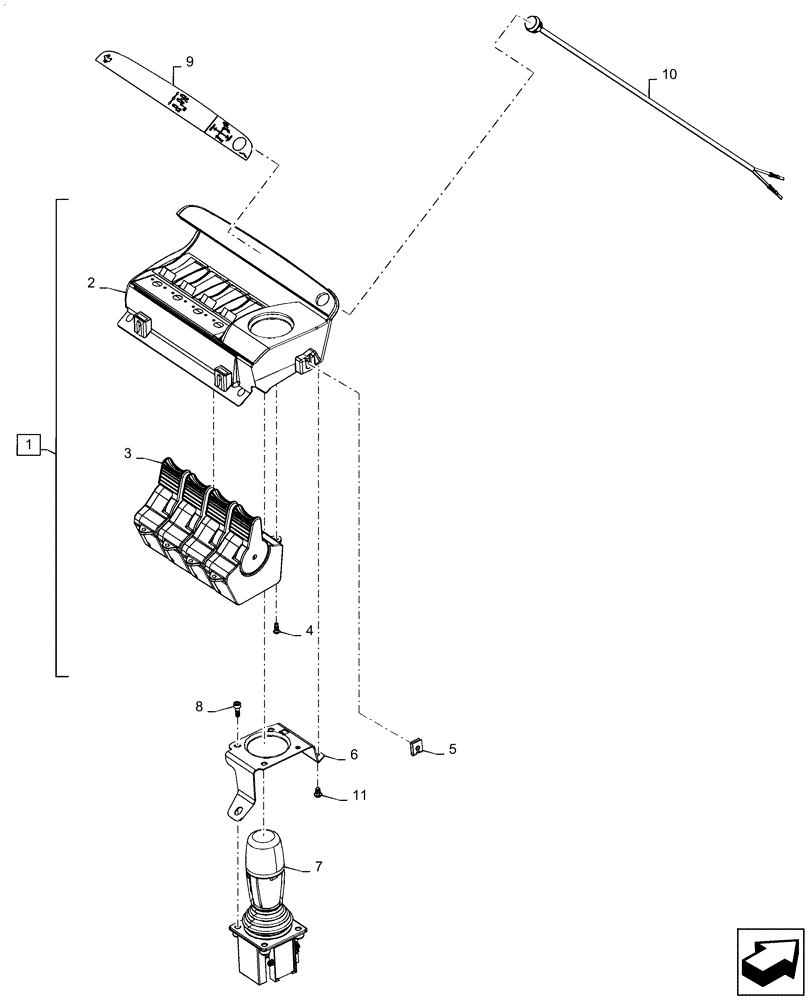 9
10
2
1
3
4
8
6
5
11
7