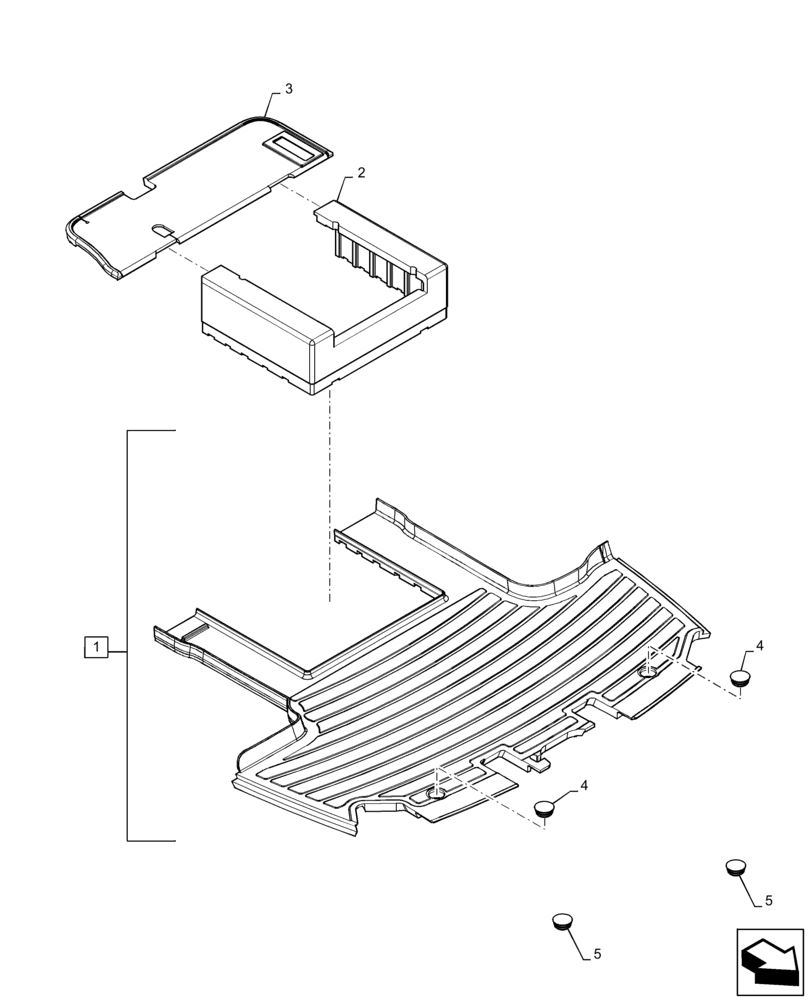 3
2
1
4
4
5
5