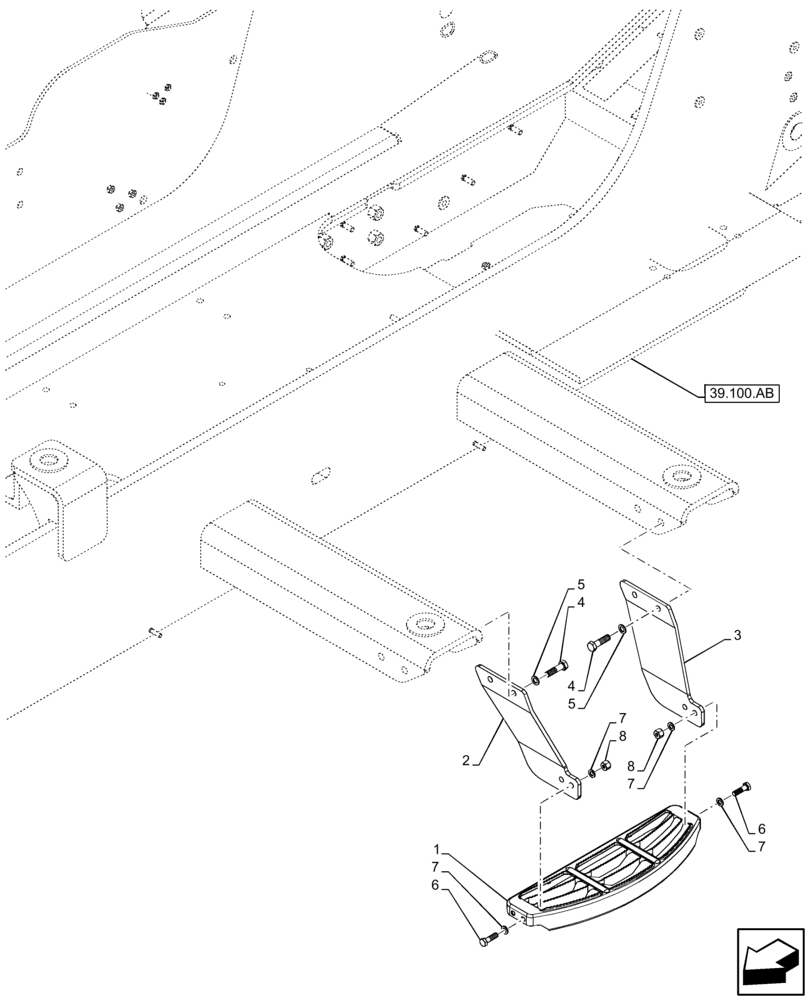 39.100.AB
5
4
4
5
3
7
8
8
7
2
6
7
1
7
6