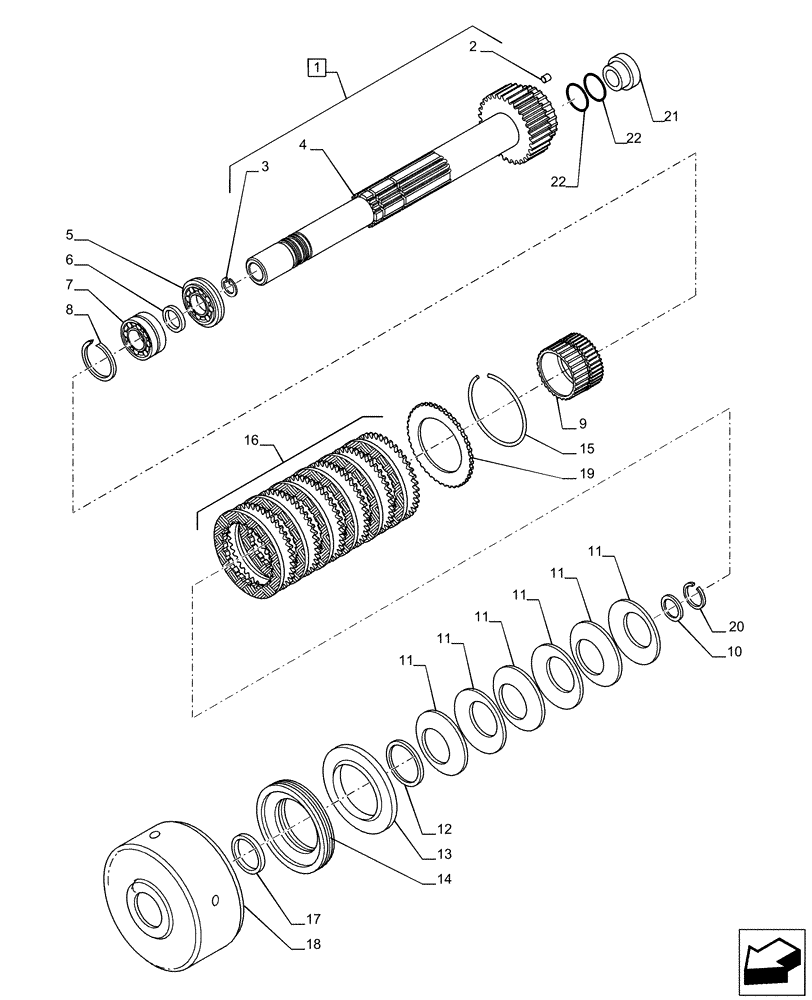 1
2
21
22
22
3
4
5
6
7
8
9
15
19
16
11
11
11
11
11
11
20
10
12
13
14
17
18