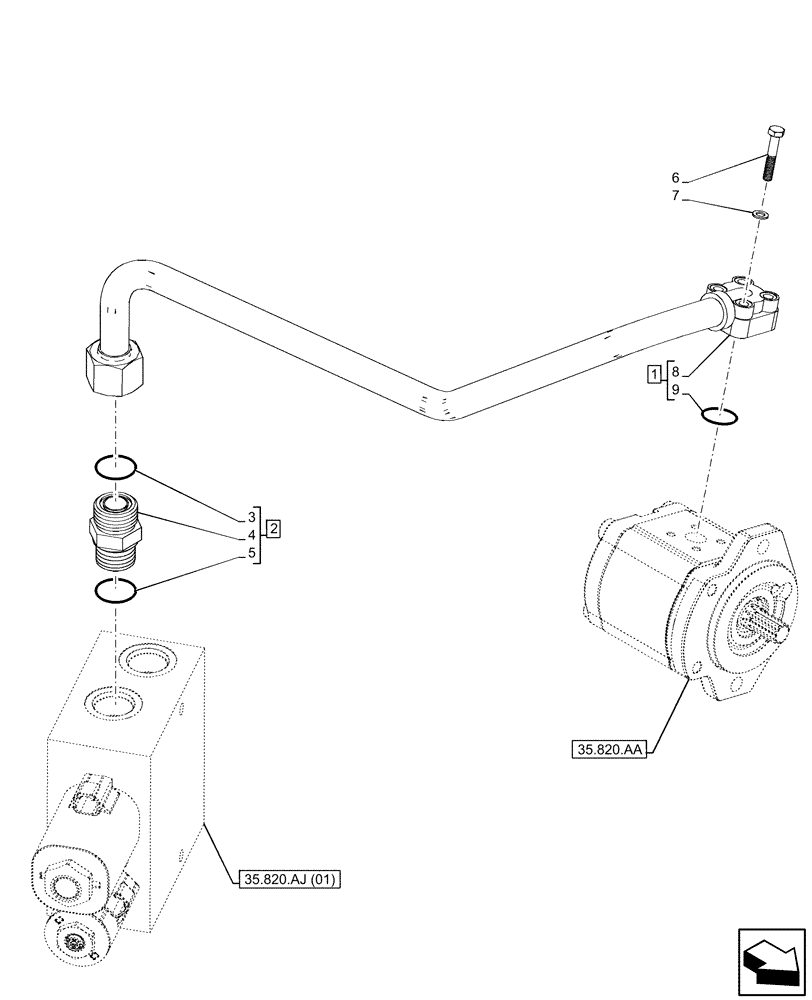 6
7
1
8
9
3
4
5
2
35.820.AA
35.820.AJ (01)