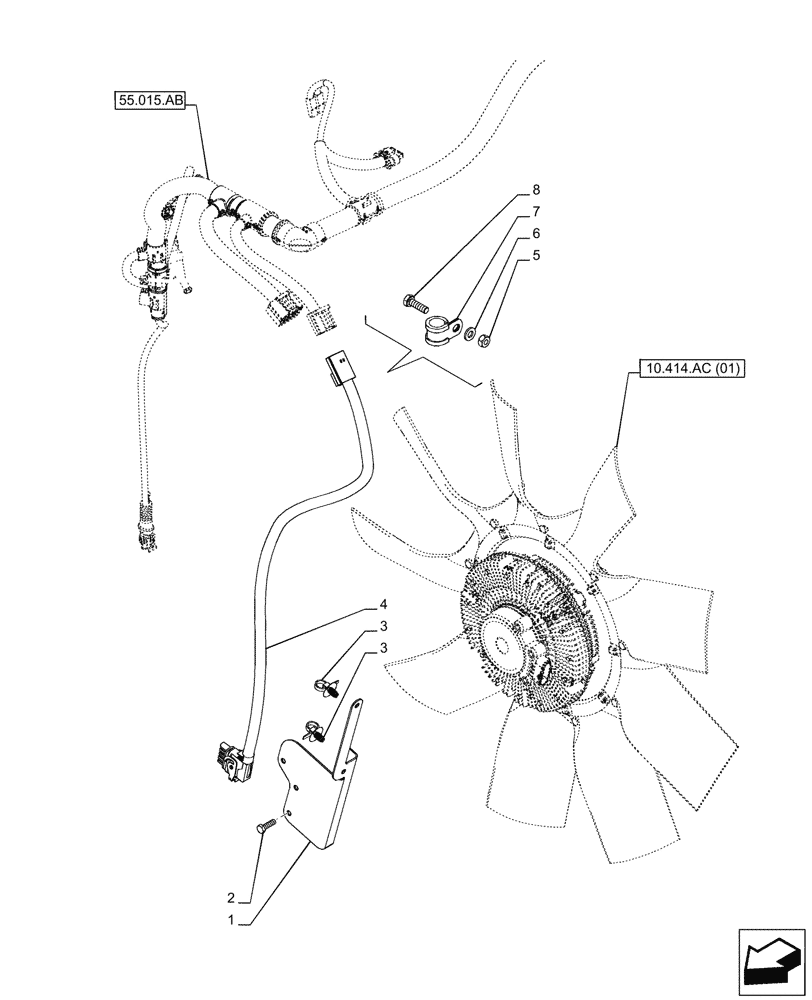 55.015.AB
8
7
6
5
10.414.AC (01)
4
3
3
2
1