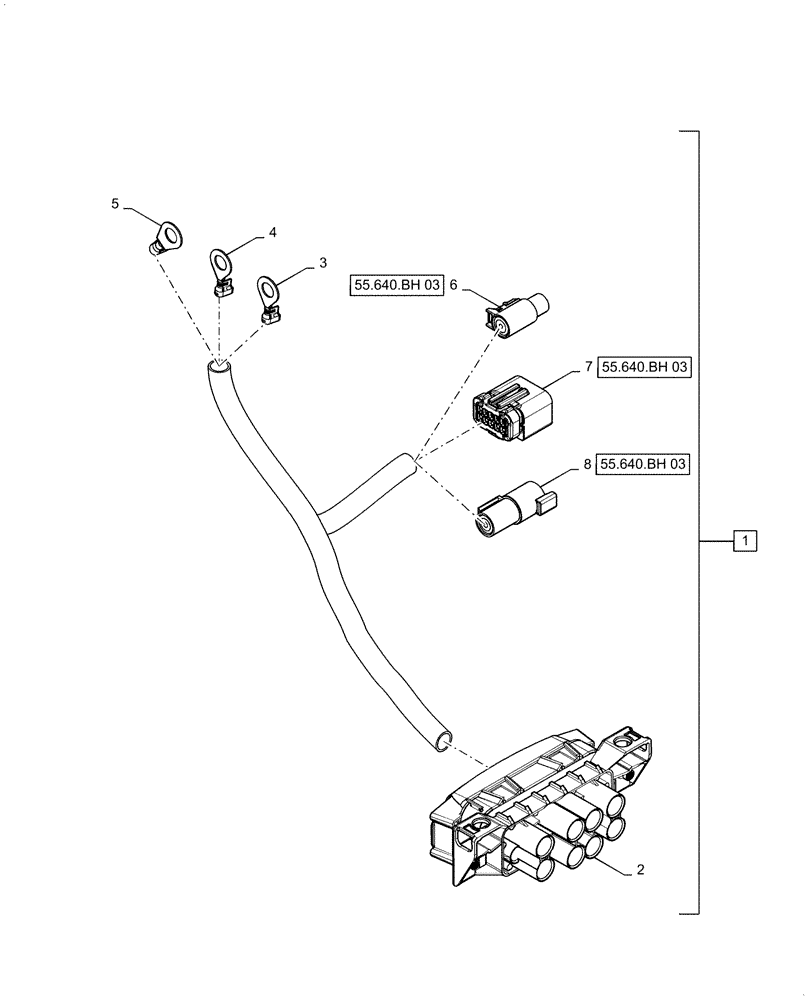 5
4
3
55.640.BH 03
6
7
55.640.BH 03
8
55.640.BH 03
1
2