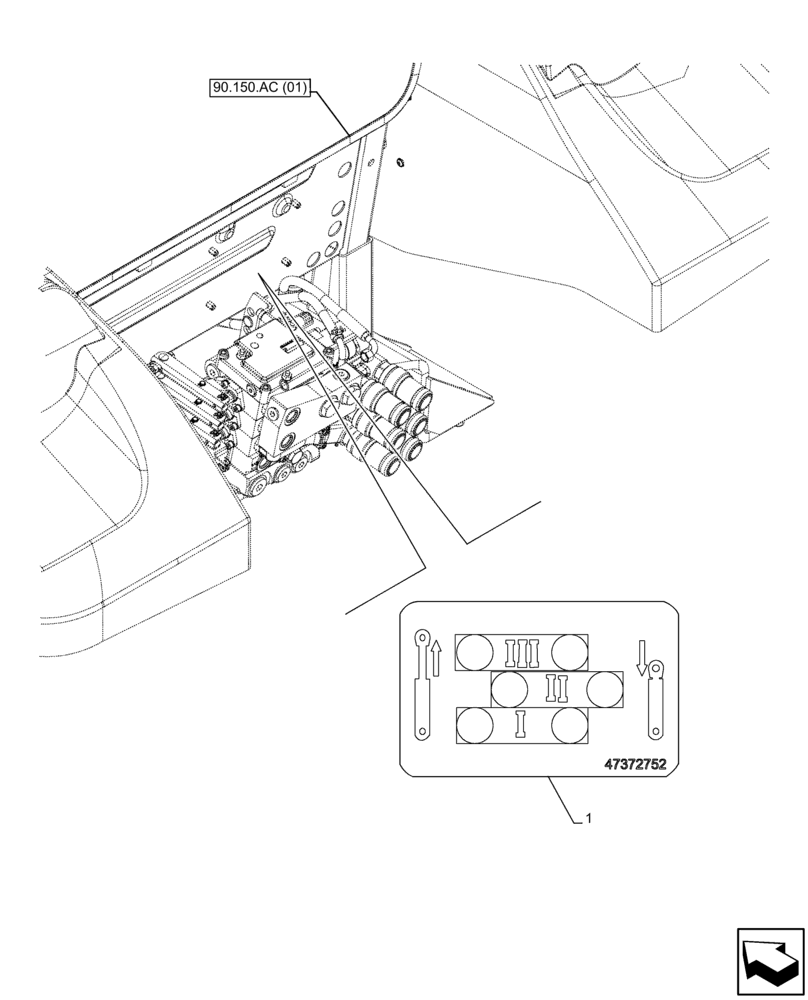 90.150.AC (01)

III

II

I

47372752

1