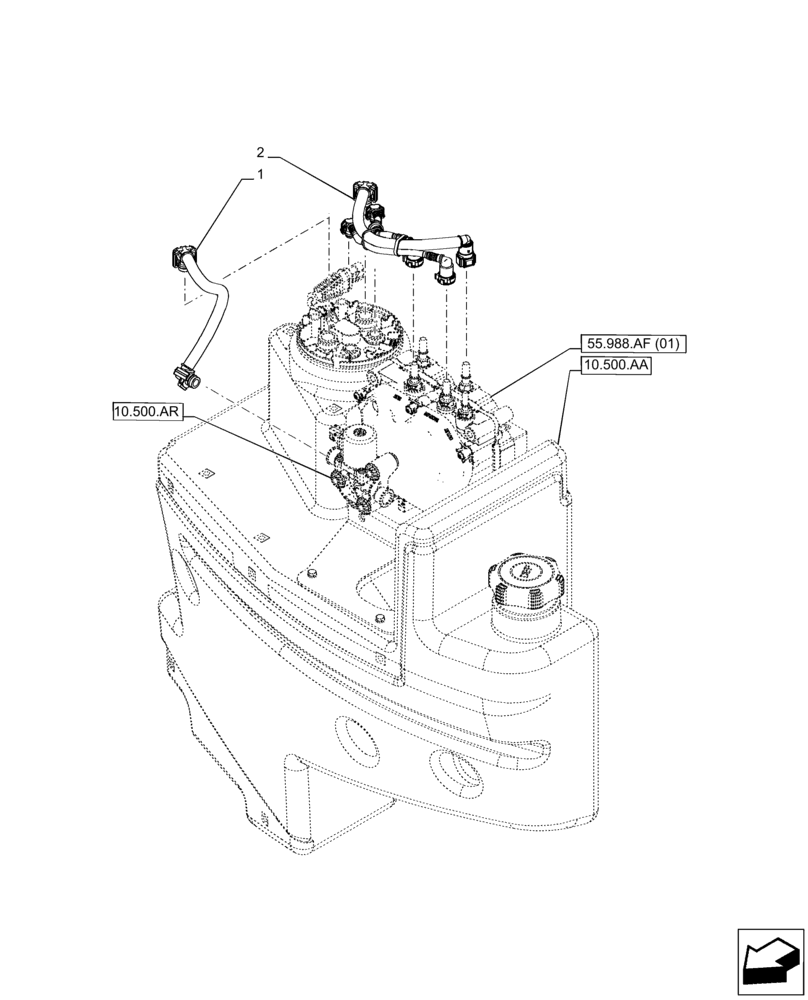 2
1
55.988.AF (01)
10.500.AA
10.500.AR