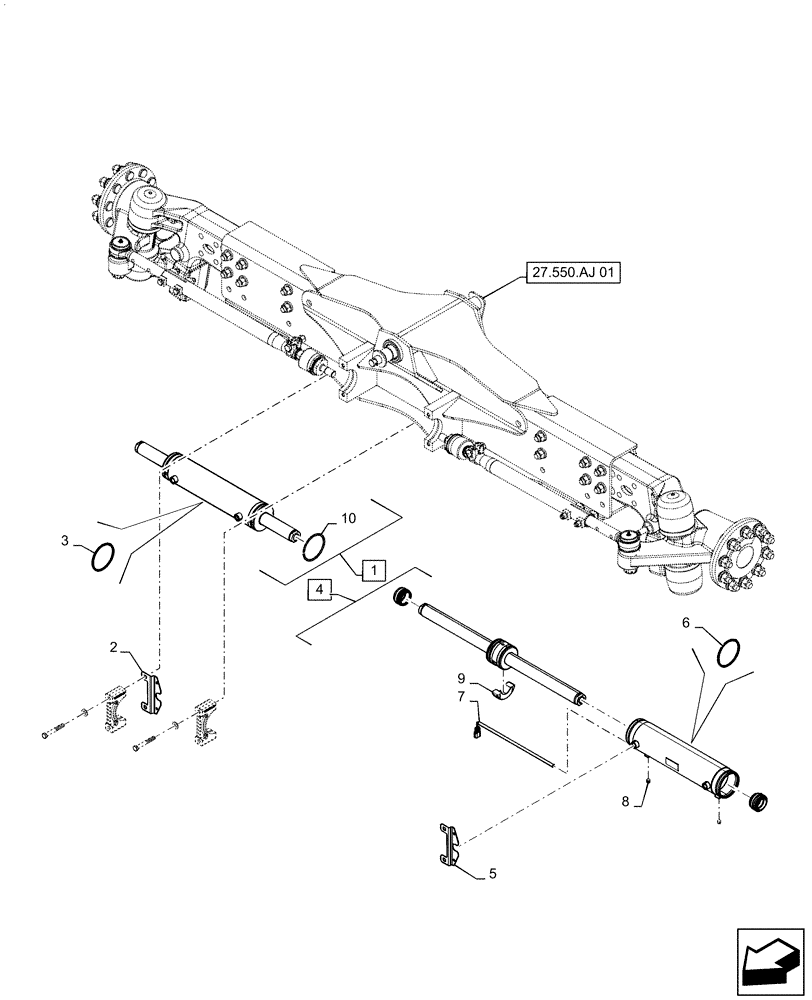 27.550.AJ 01

3

10

1

4

2

6

9

7

8

5