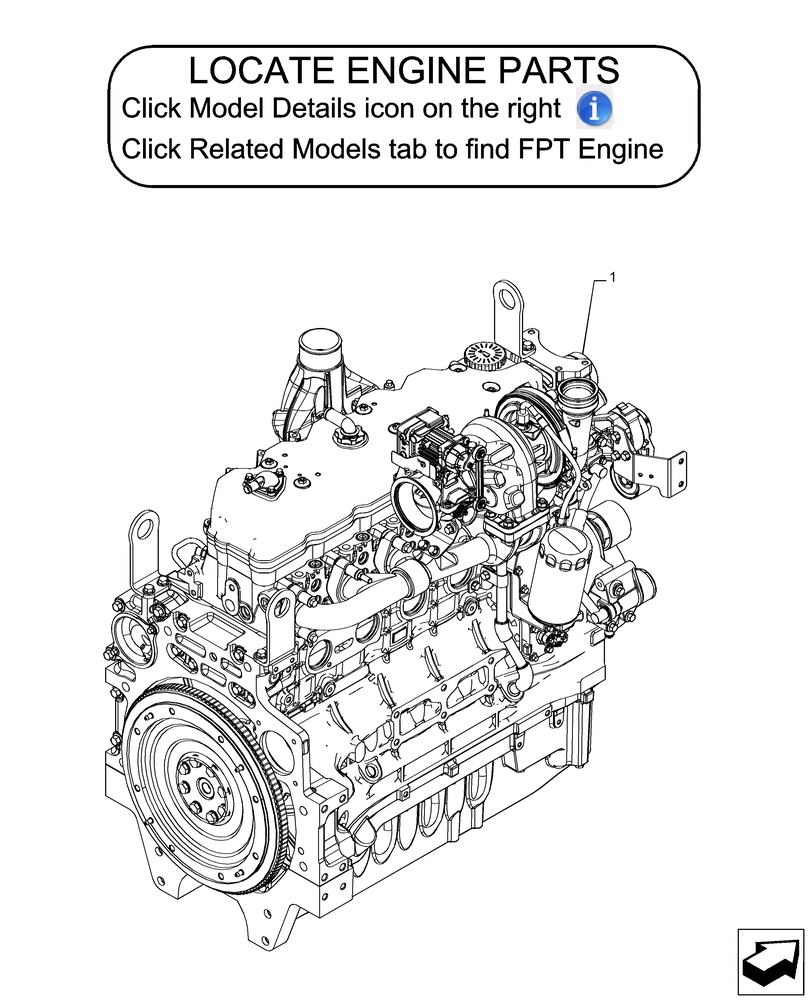 LOCATE ENGINE PARTS
Click Model Details icon on the right
Click Related Models tab to find FPT Engine

1