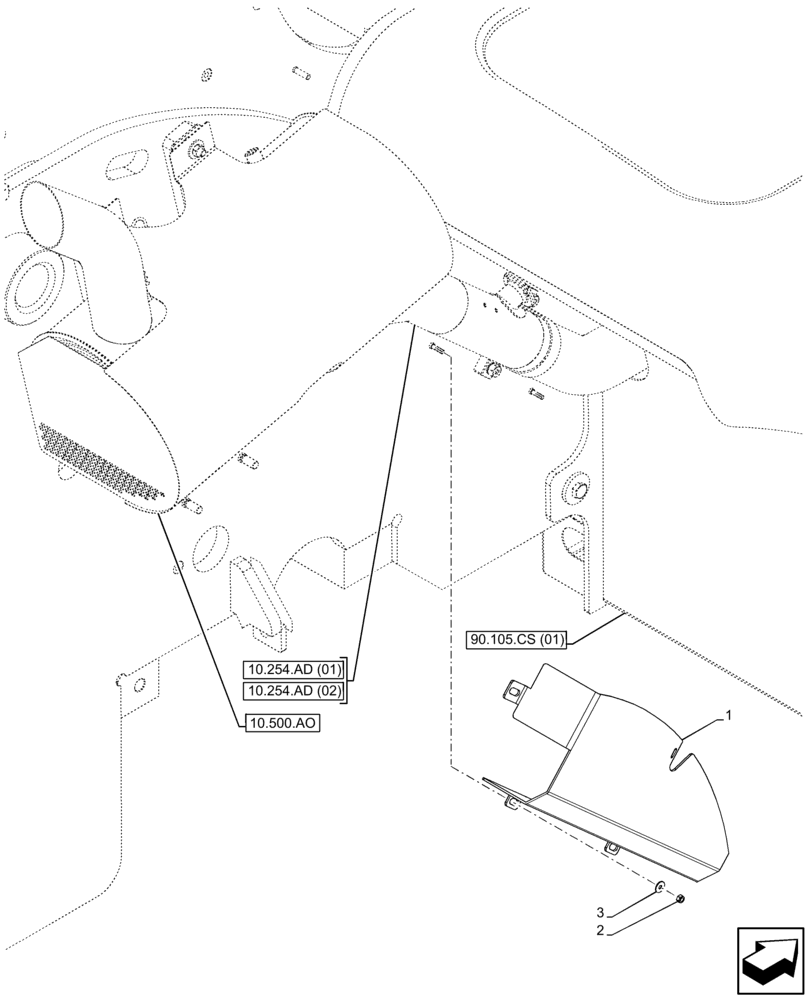 90.105.CS (01)
10.254.AD (01)
10.254.AD (02)
10.500.AO
1
3
2